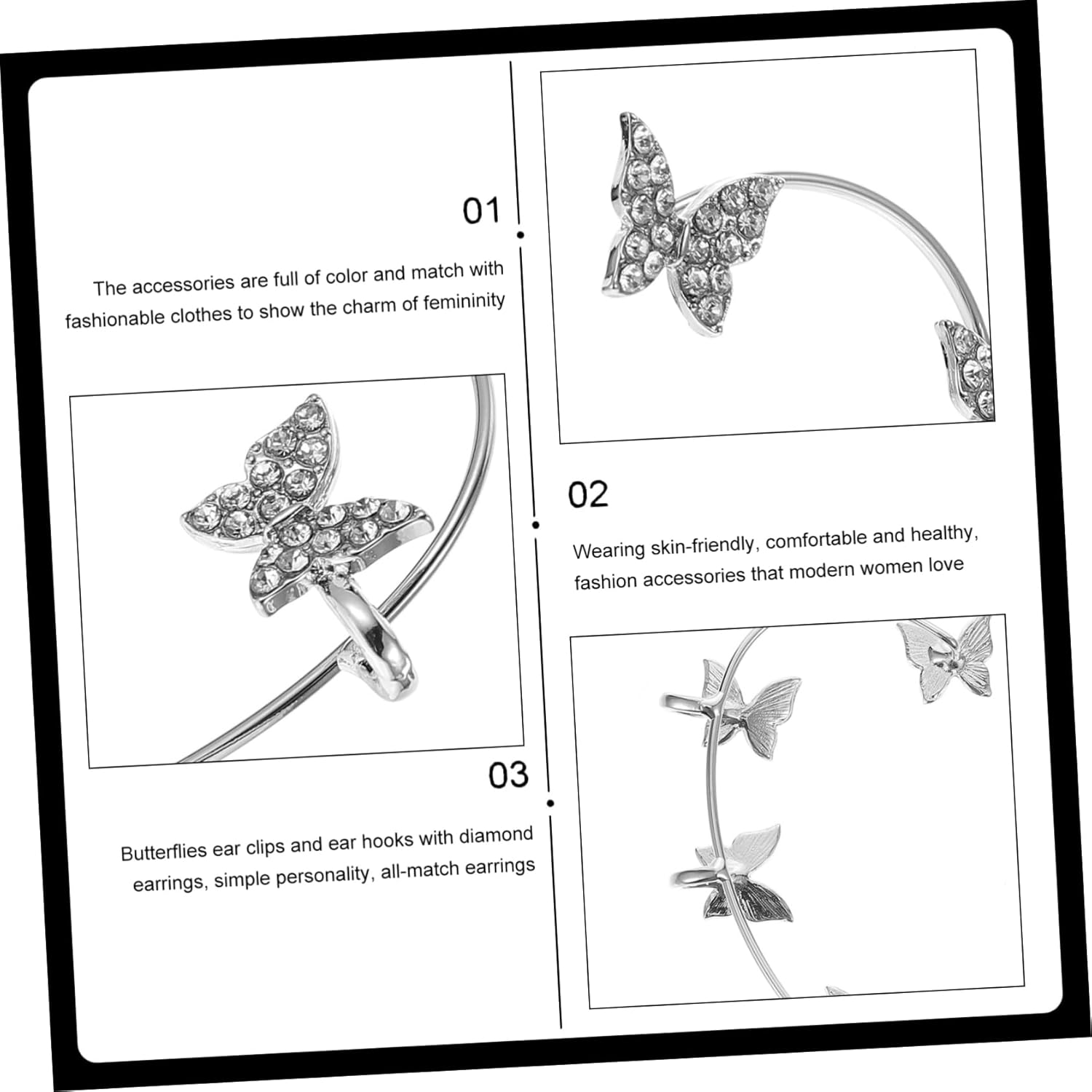 01

The accessories are full of color and match with fashionable clothes to show the charm of femininity

02

Wearing skin-friendly, comfortable and healthy, fashion accessories that modern women love

03

Butterflies ear clips and ear hooks with diamond earrings, simple personality, all-match earrings