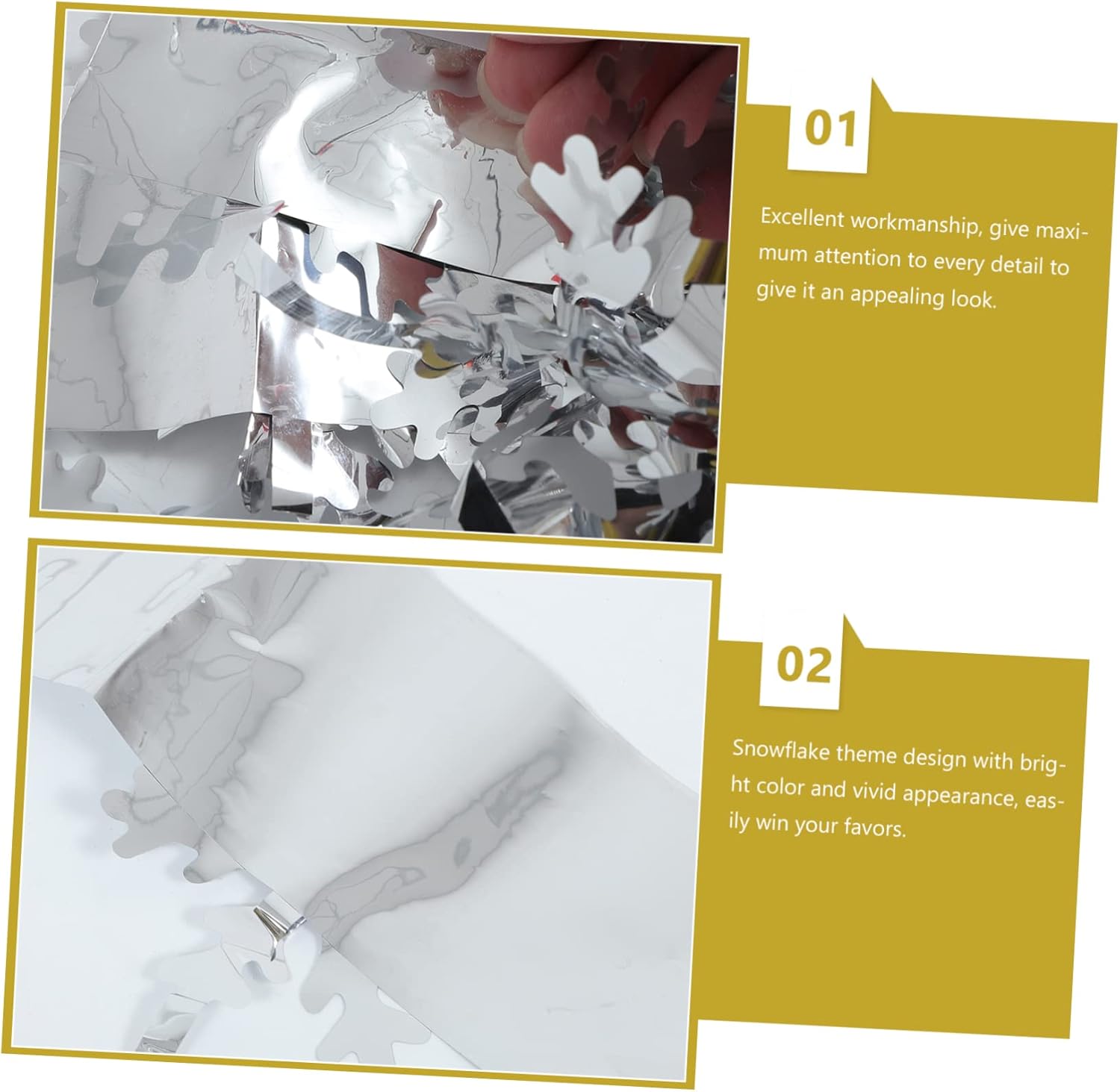 01

Excellent workmanship, give maximum attention to every detail to give it an appealing look.

02

Snowflake theme design with bright color and vivid appearance, easily win your favors.