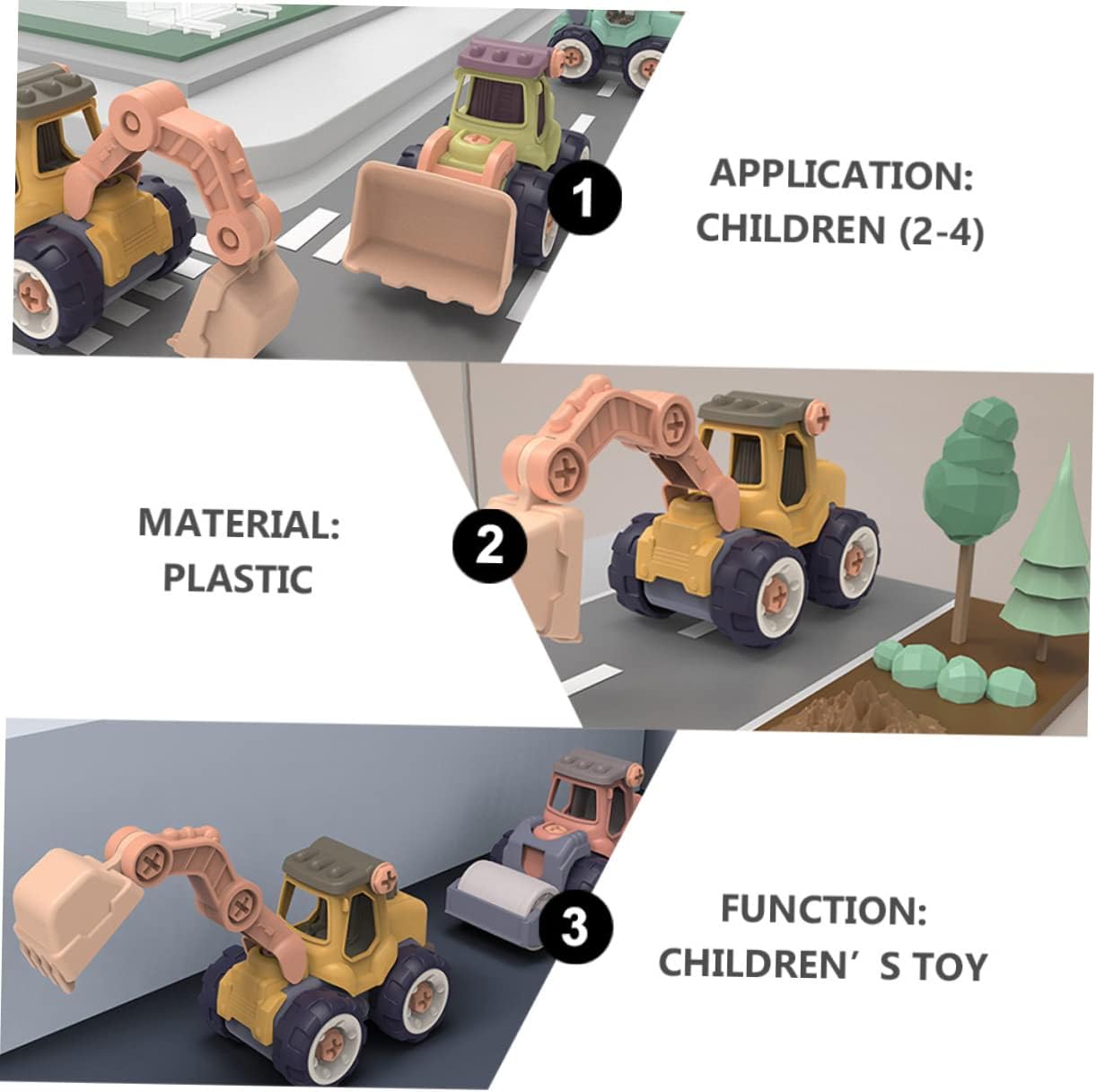 1

APPLICATION:
CHILDREN (2-4)

MATERIAL:
PLASTIC

2

3

FUNCTION:
CHILDREN’S TOY