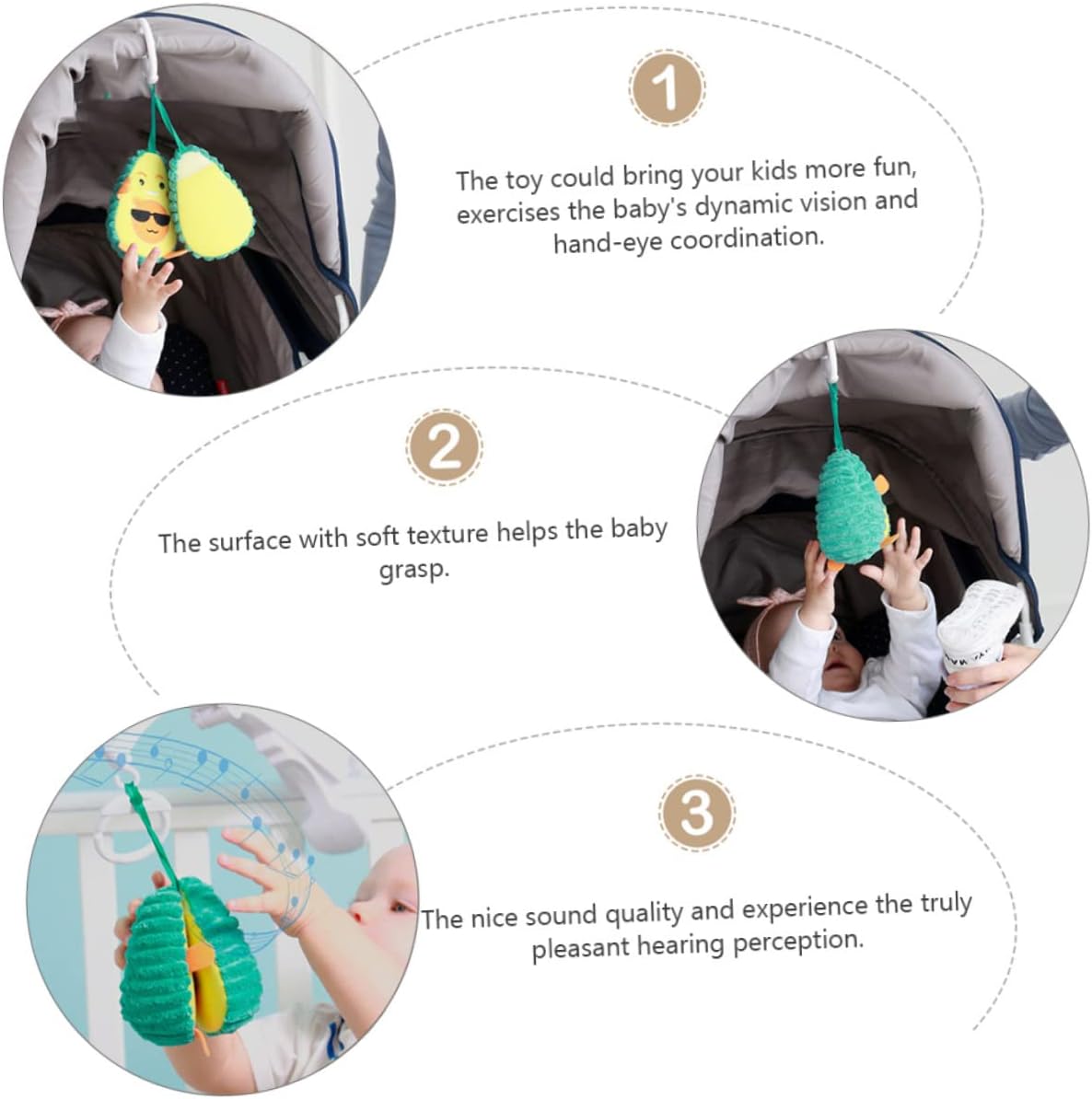 1

The toy could bring your kids more fun, exercises the baby's dynamic vision and hand-eye coordination.

2

The surface with soft texture helps the baby grasp.

3

The nice sound quality and experience the truly pleasant hearing perception.