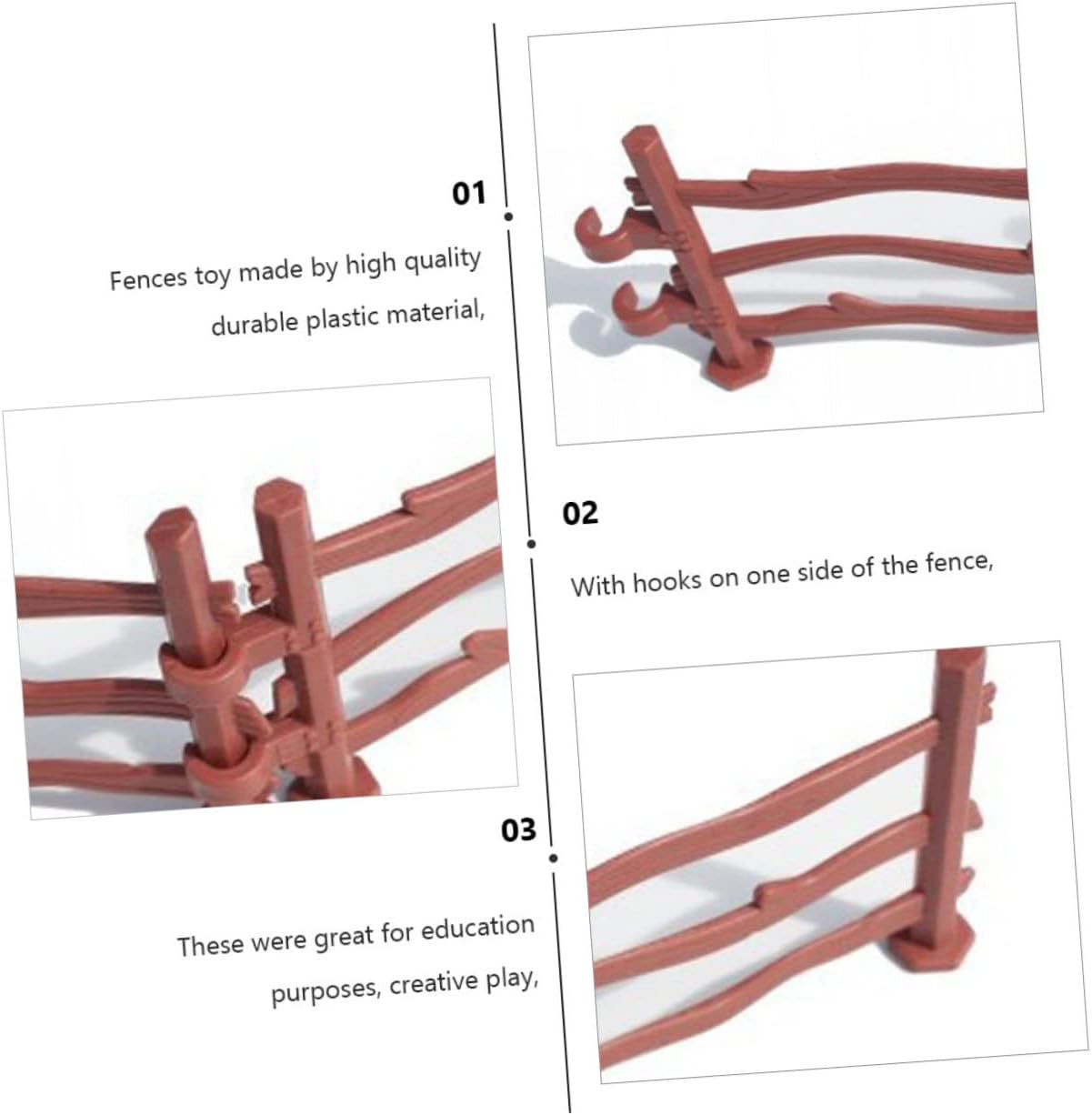 01

Fences toy made by high quality durable plastic material,

02

With hooks on one side of the fence,

03

These were great for education purposes, creative play,