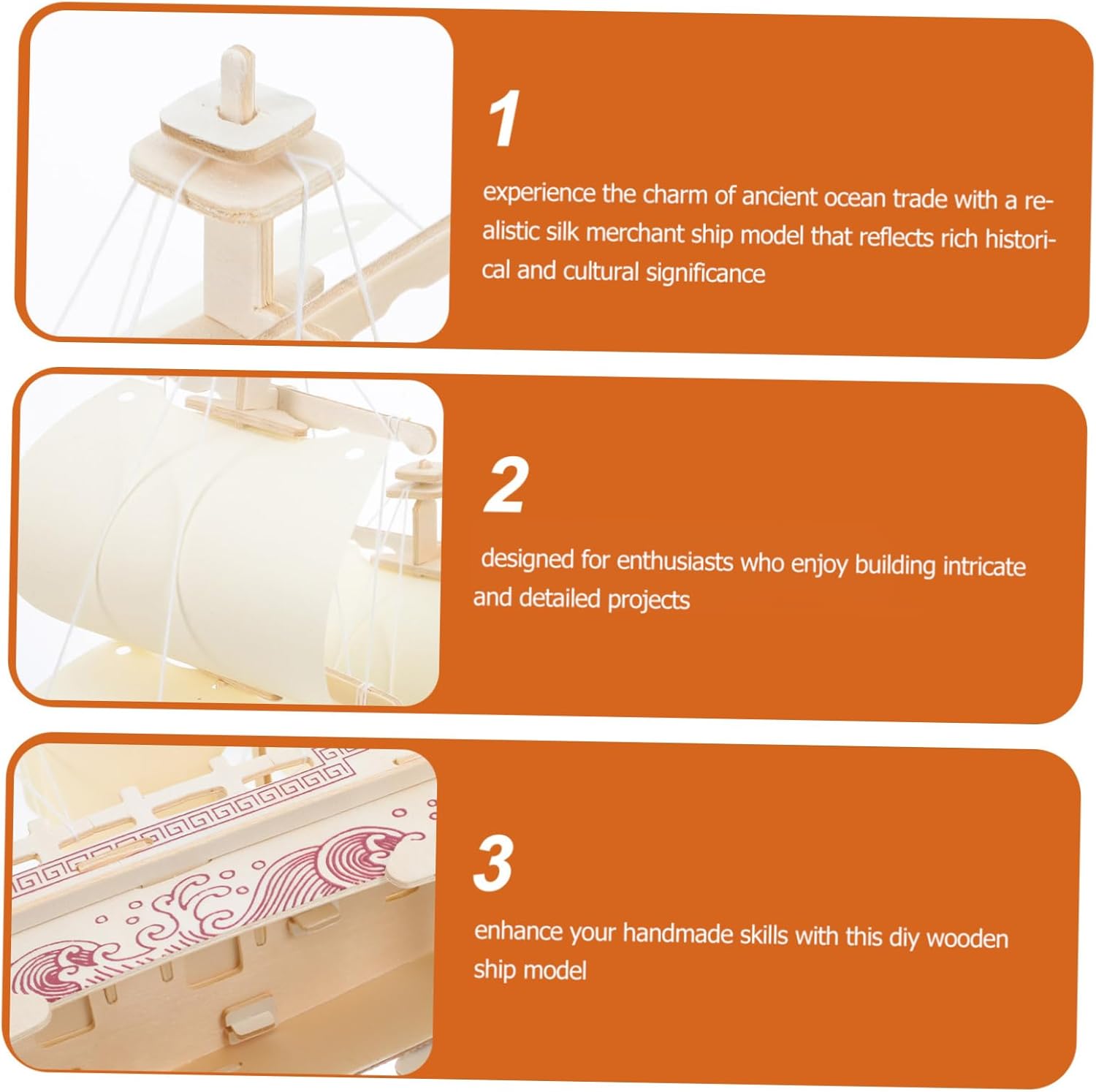 1

experience the charm of ancient ocean trade with a realistic silk merchant ship model that reflects rich historical and cultural significance

2

designed for enthusiasts who enjoy building intricate and detailed projects

3

enhance your handmade skills with this diy wooden ship model