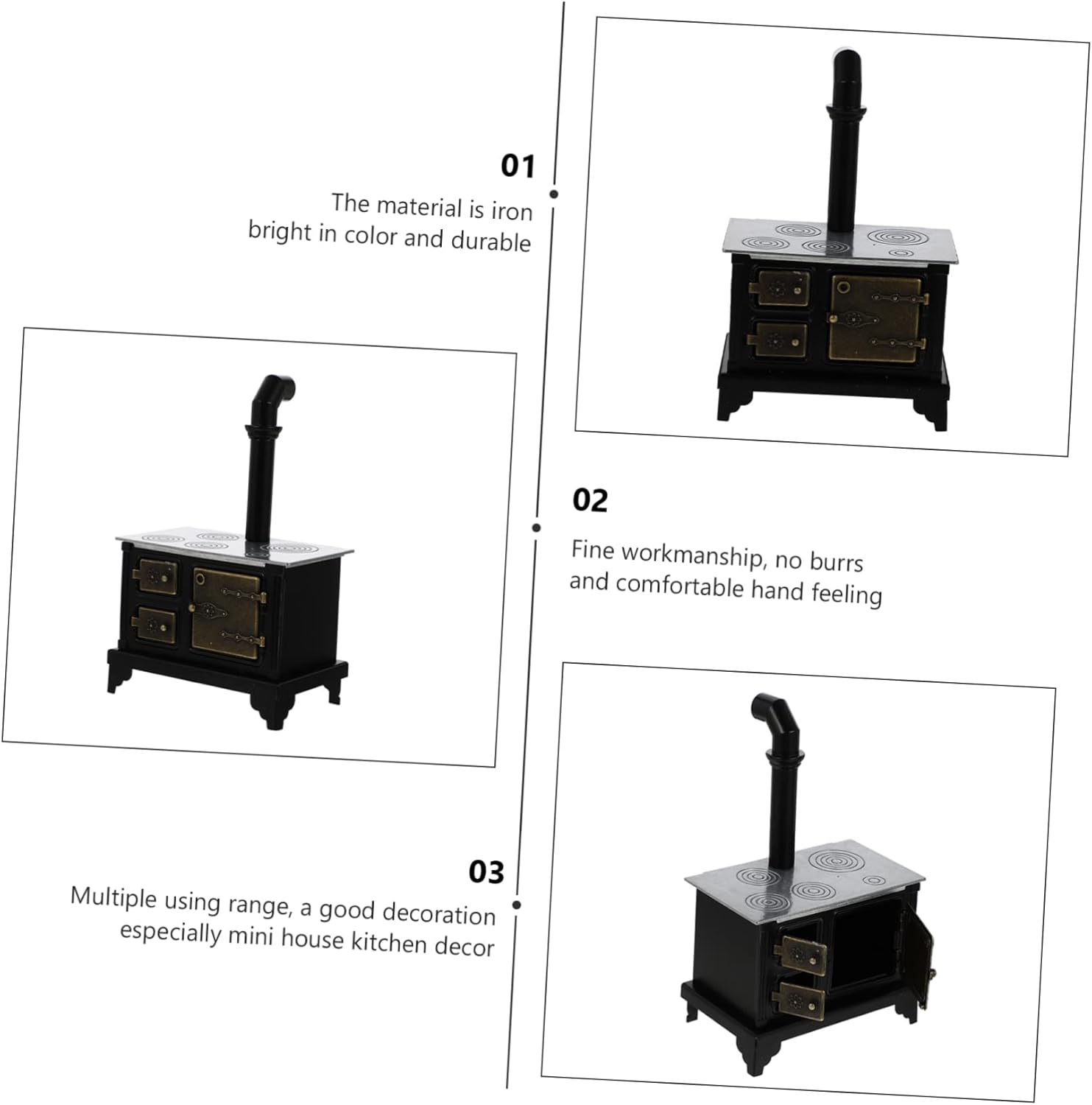 01
The material is iron bright in color and durable

02
Fine workmanship, no burrs and comfortable hand feeling

03
Multiple using range, a good decoration especially mini house kitchen decor