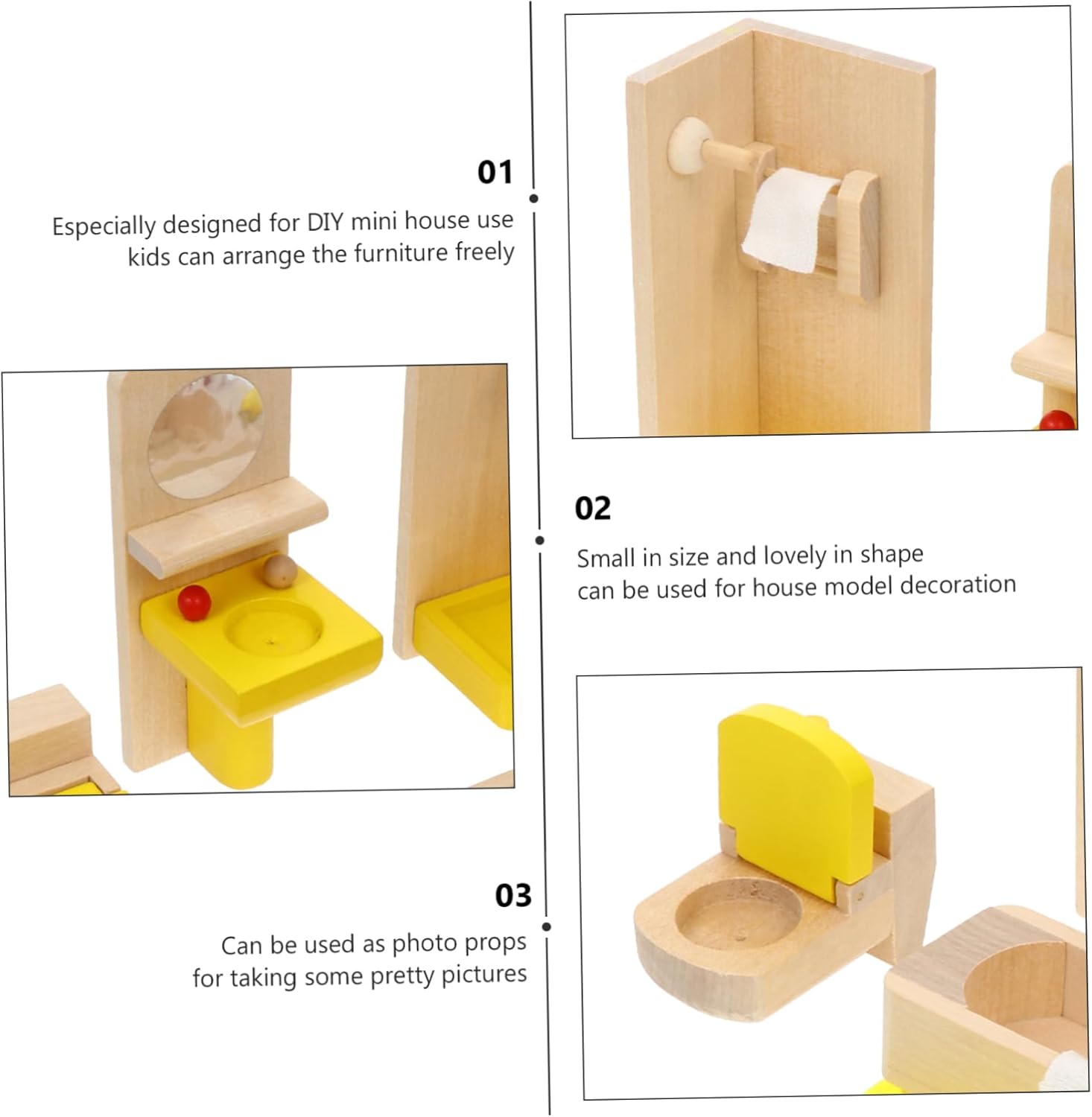 01
Especially designed for DIY mini house use
kids can arrange the furniture freely

02
Small in size and lovely in shape
can be used for house model decoration

03
Can be used as photo props
for taking some pretty pictures