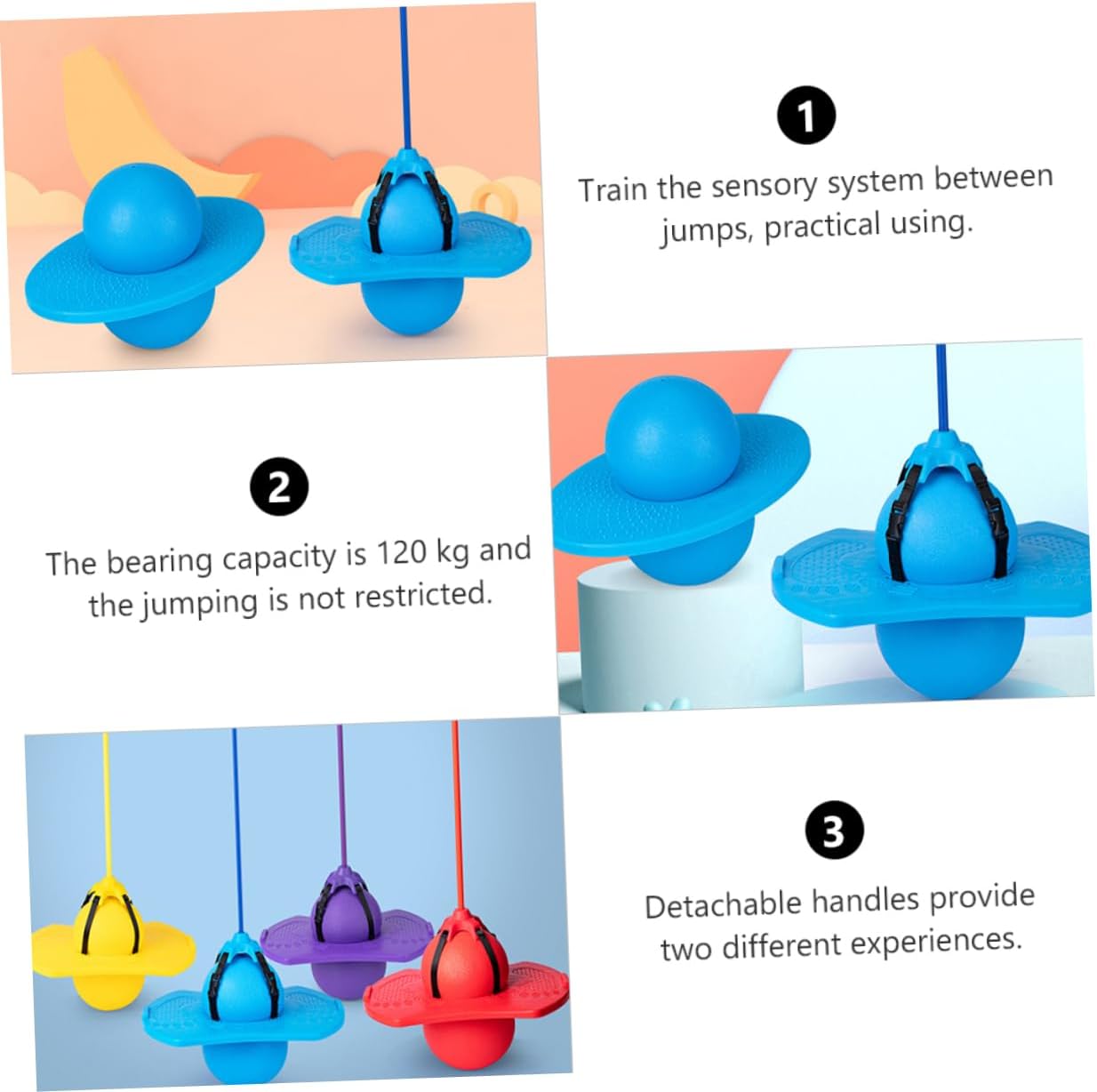 1

Train the sensory system between jumps, practical using.

2

The bearing capacity is 120 kg and the jumping is not restricted.

3

Detachable handles provide two different experiences.