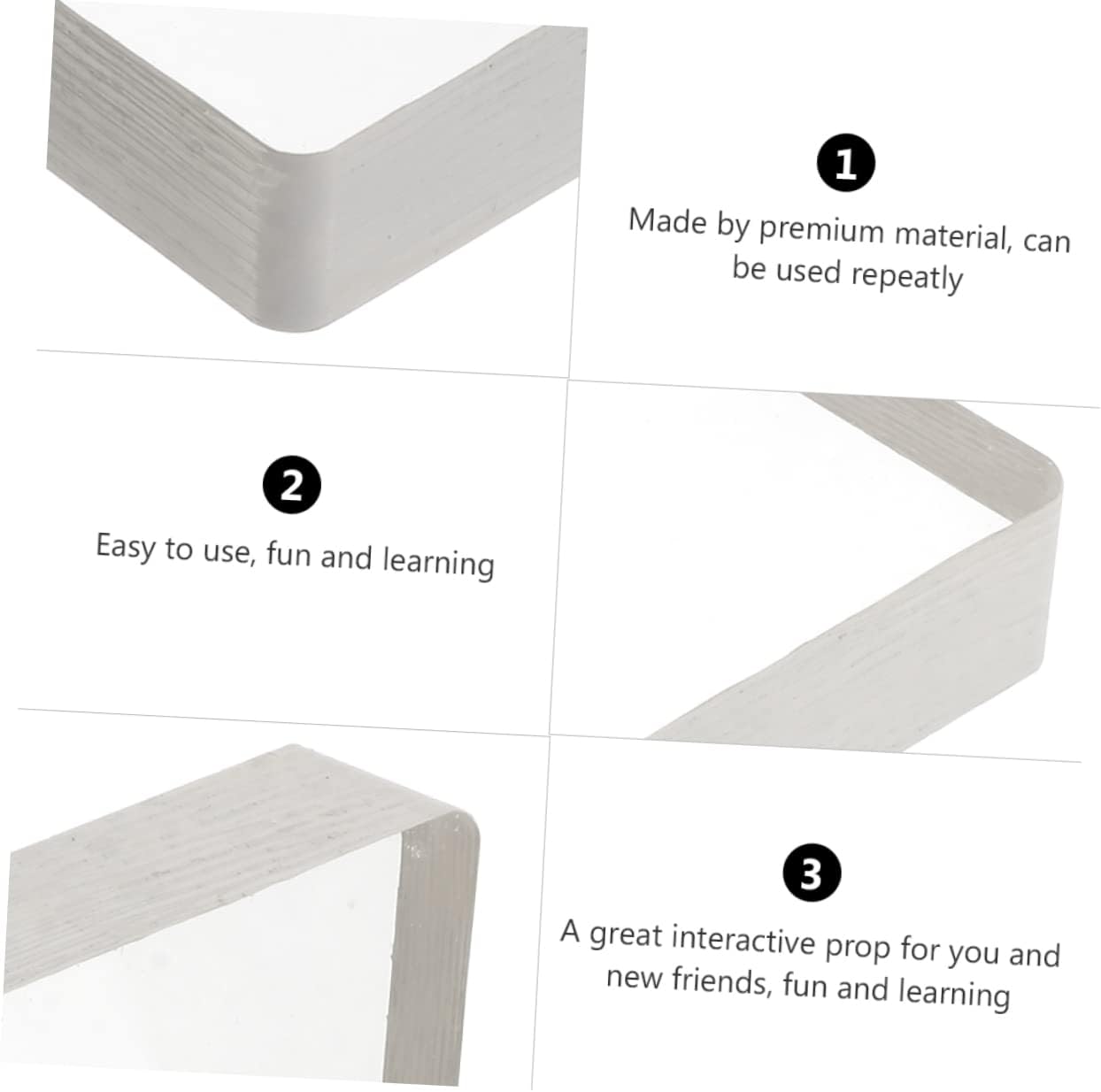 1

Made by premium material, can be used repeatly

2

Easy to use, fun and learning

3

A great interactive prop for you and new friends, fun and learning