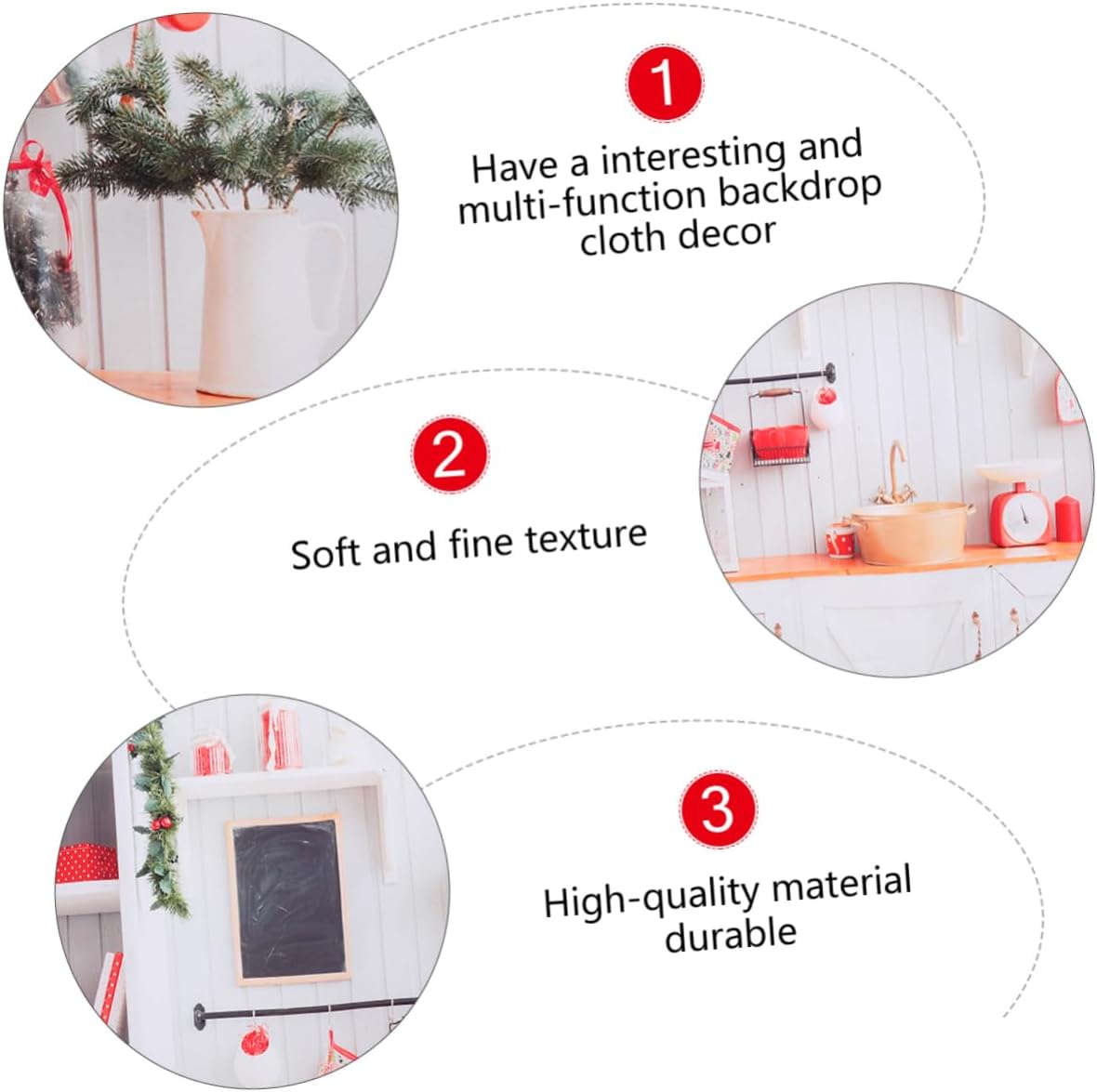 1

Have a interesting and multi-function backdrop cloth decor

2

Soft and fine texture

3

High-quality material durable