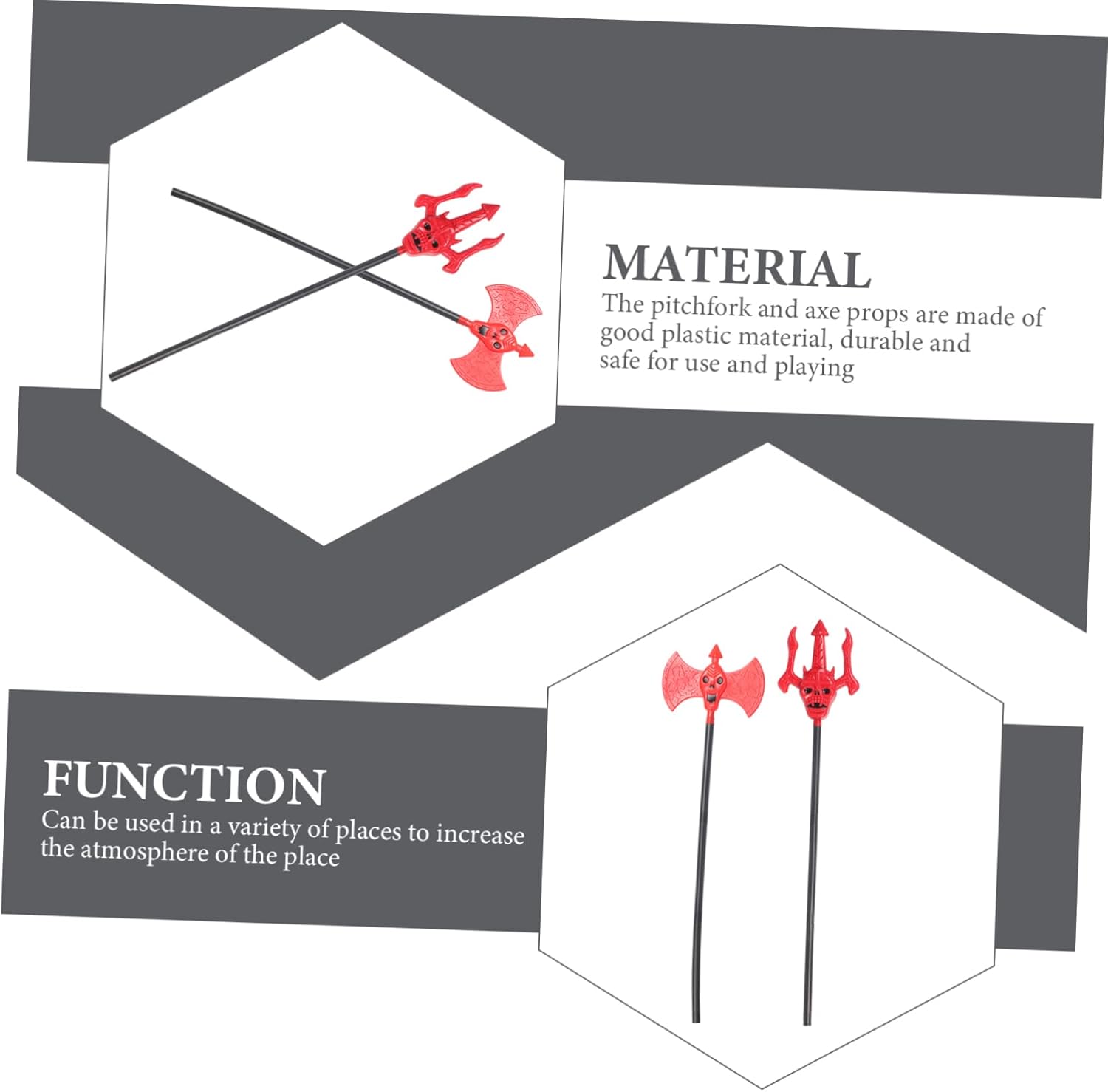 MATERIAL
The pitchfork and axe props are made of good plastic material, durable and safe for use and playing

FUNCTION
Can be used in a variety of places to increase the atmosphere of the place