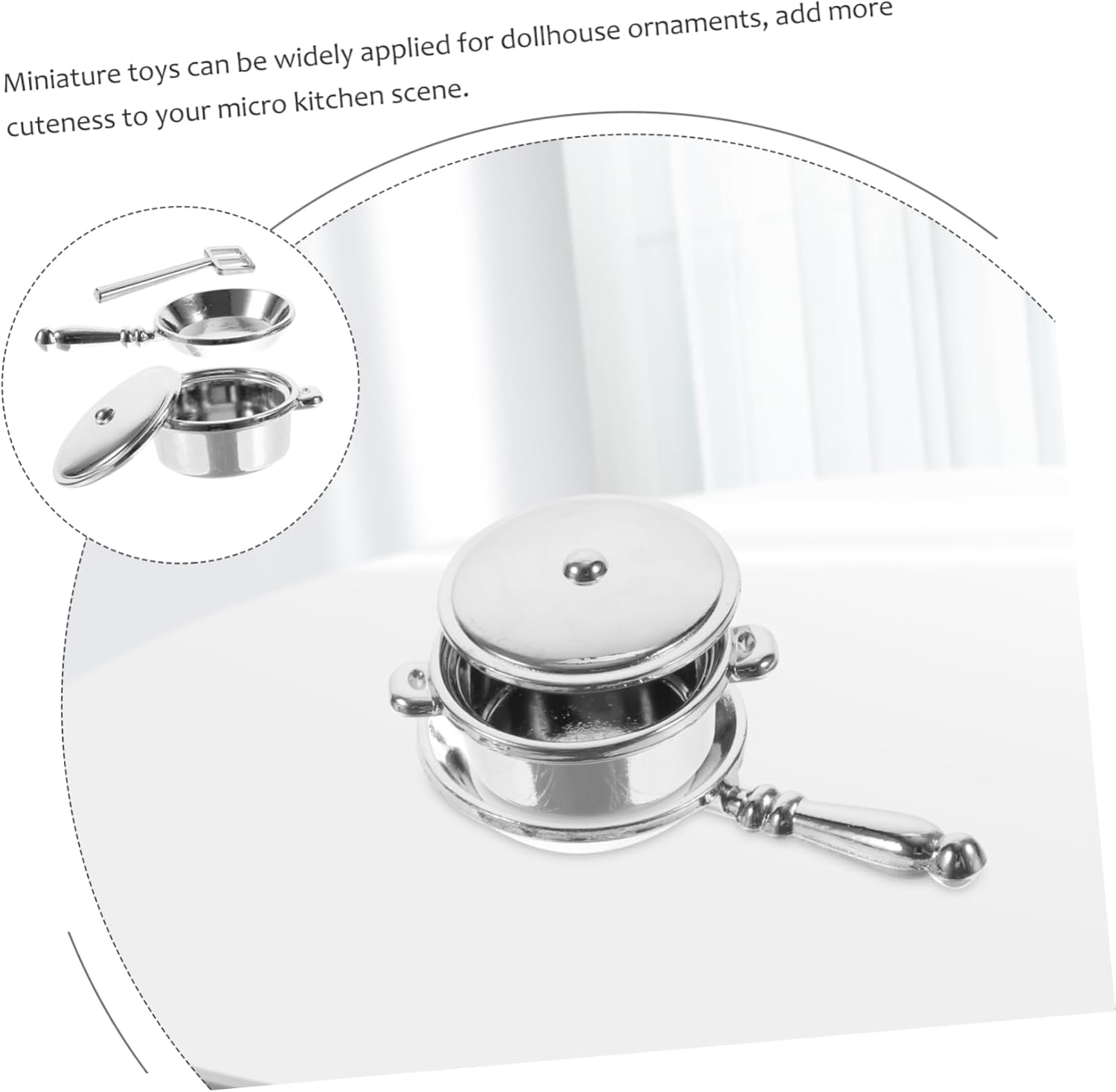 Miniature toys can be widely applied for dollhouse ornaments, add more cuteness to your micro kitchen scene.