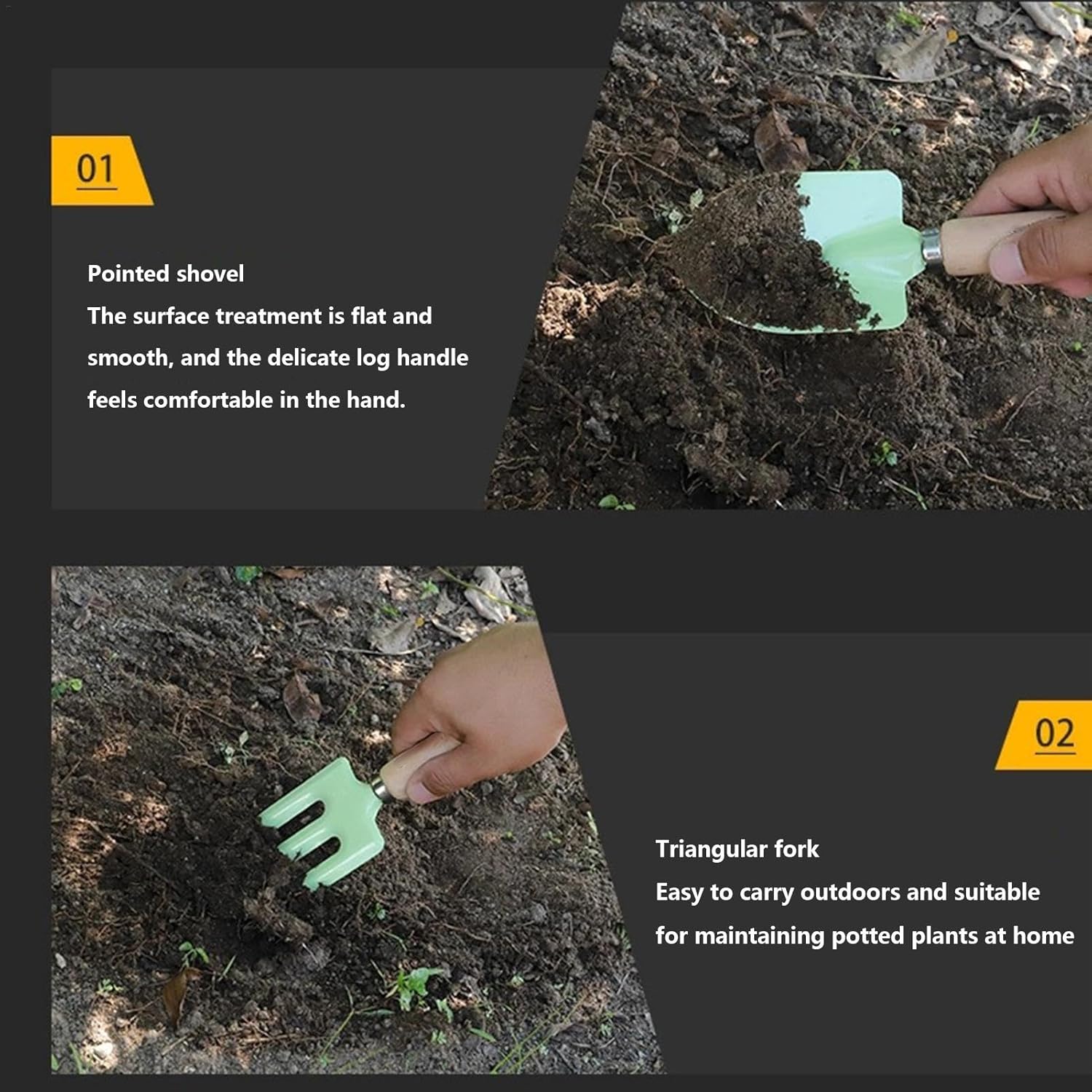 01

Pointed shovel
The surface treatment is flat and smooth, and the delicate log handle feels comfortable in the hand.

02

Triangular fork
Easy to carry outdoors and suitable for maintaining potted plants at home