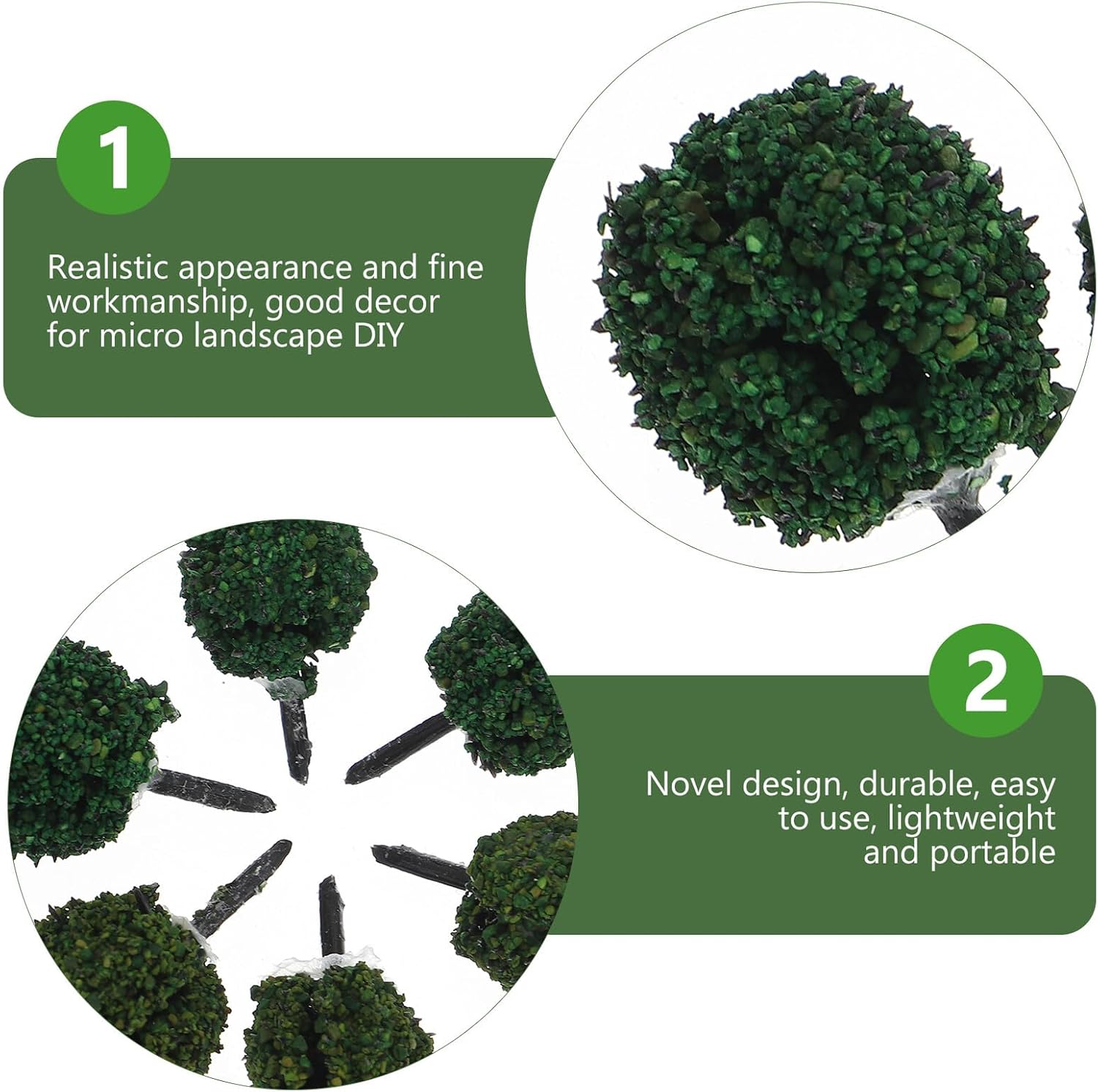 1

Realistic appearance and fine workmanship, good decor for micro landscape DIY

2

Novel design, durable, easy to use, lightweight and portable