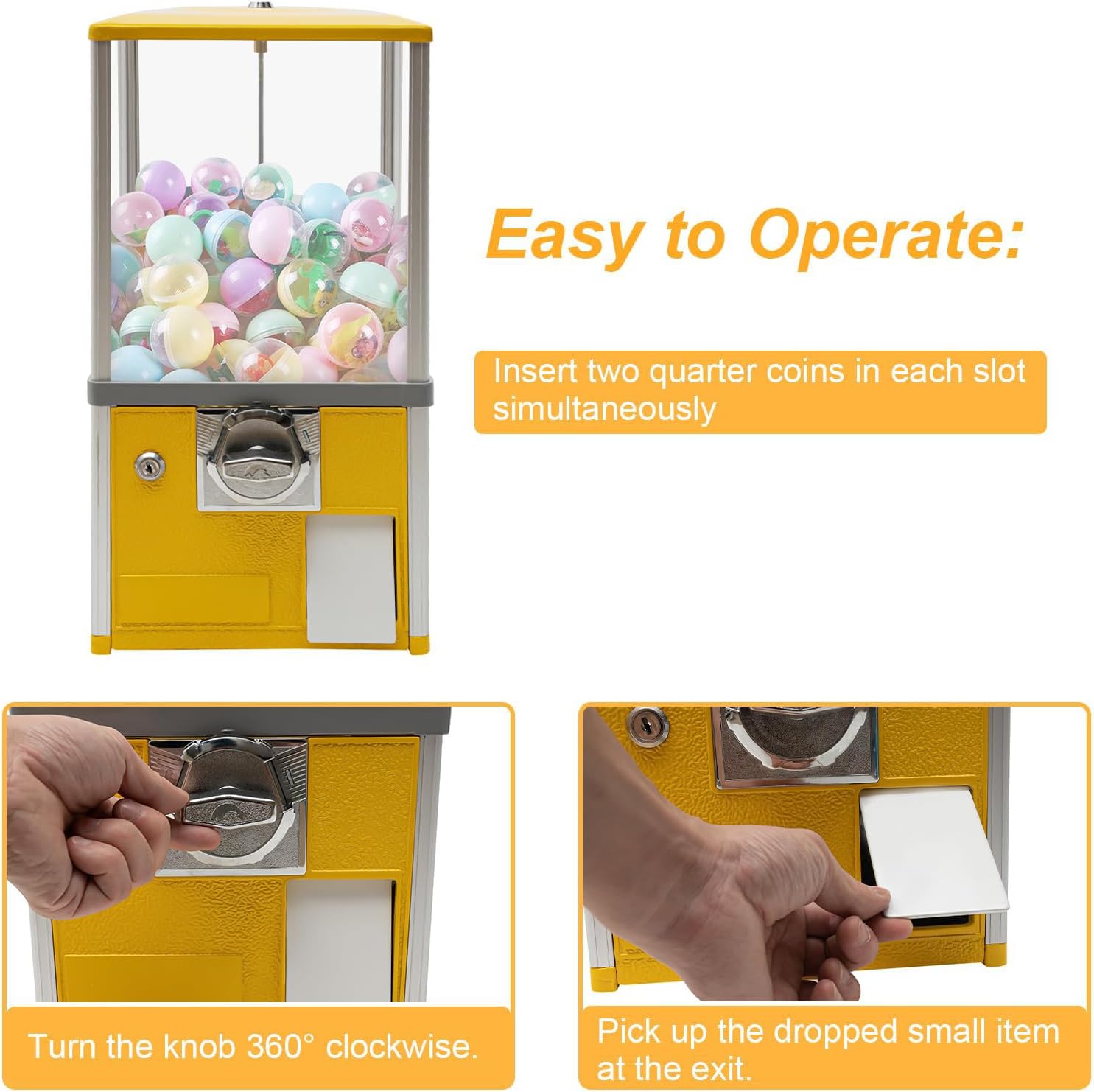 Easy to Operate:

Insert two quarter coins in each slot simultaneously

Turn the knob 360° clockwise.

Pick up the dropped small item at the exit.