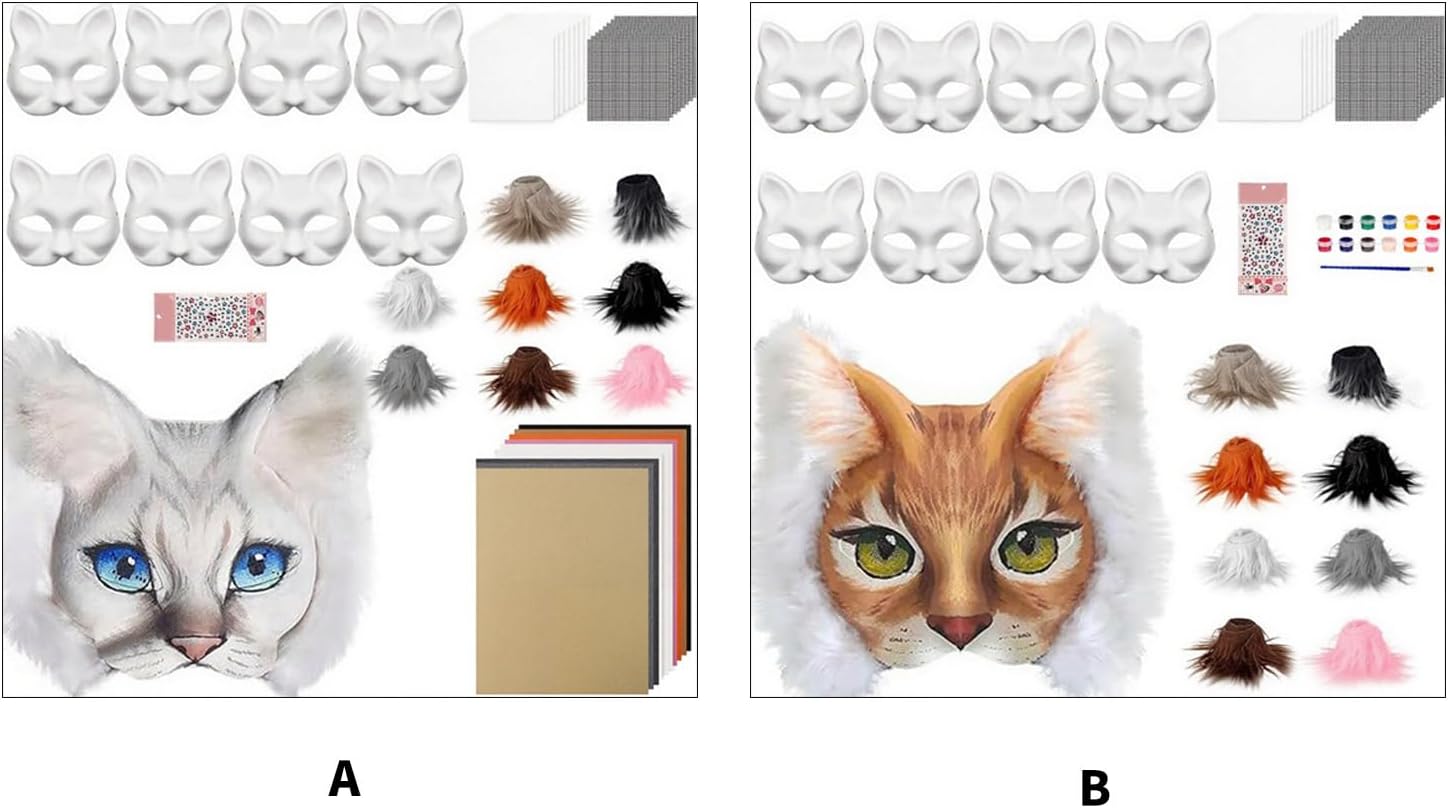 A

B