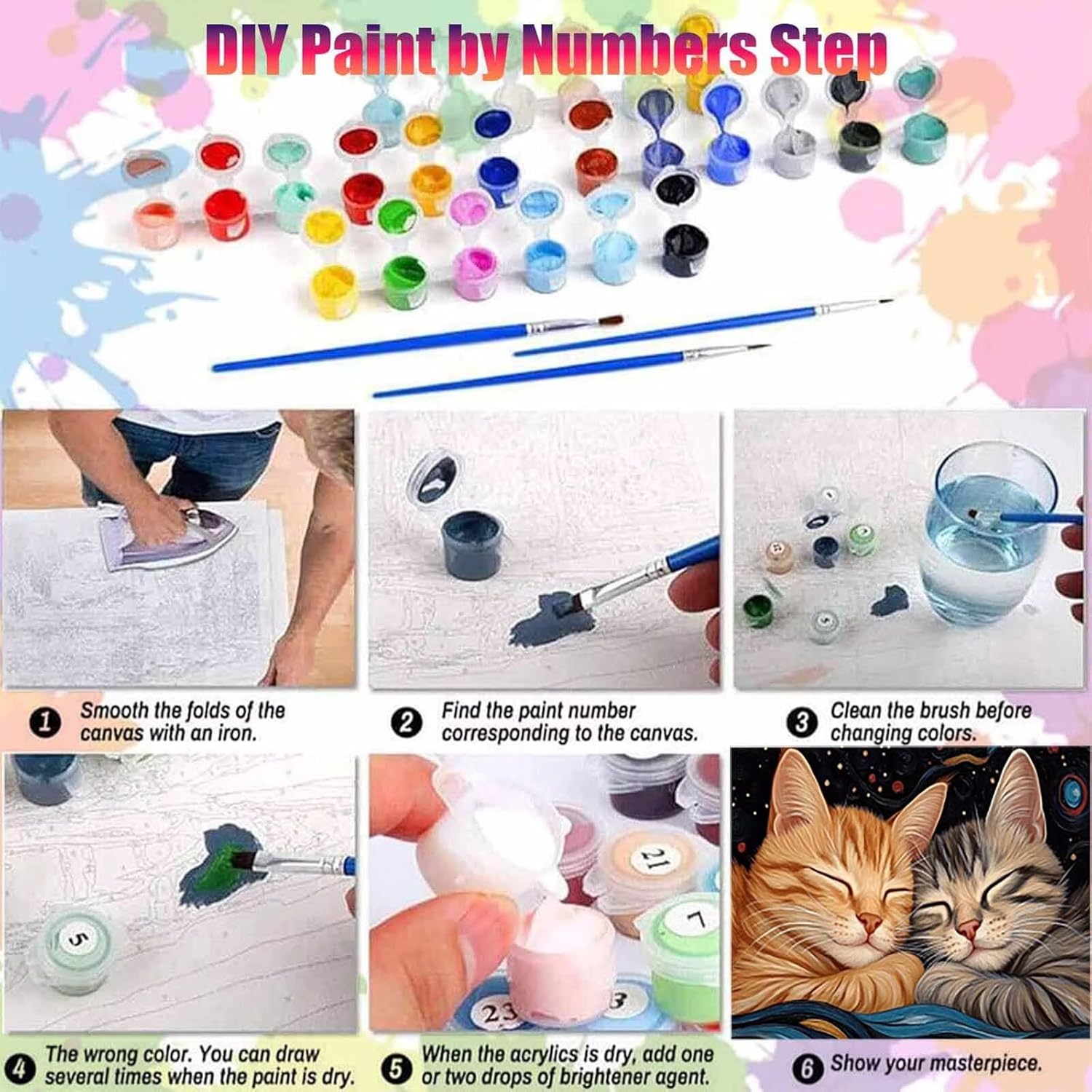 DIY Paint by Numbers Step

1 Smooth the folds of the canvas with an iron.

2 Find the paint number corresponding to the canvas.

3 Clean the brush before changing colors.

5

21

7

23

3

4 The wrong color. You can draw several times when the paint is dry.

5 When the acrylics is dry, add one or two drops of brightener agent.

6 Show your masterpiece.