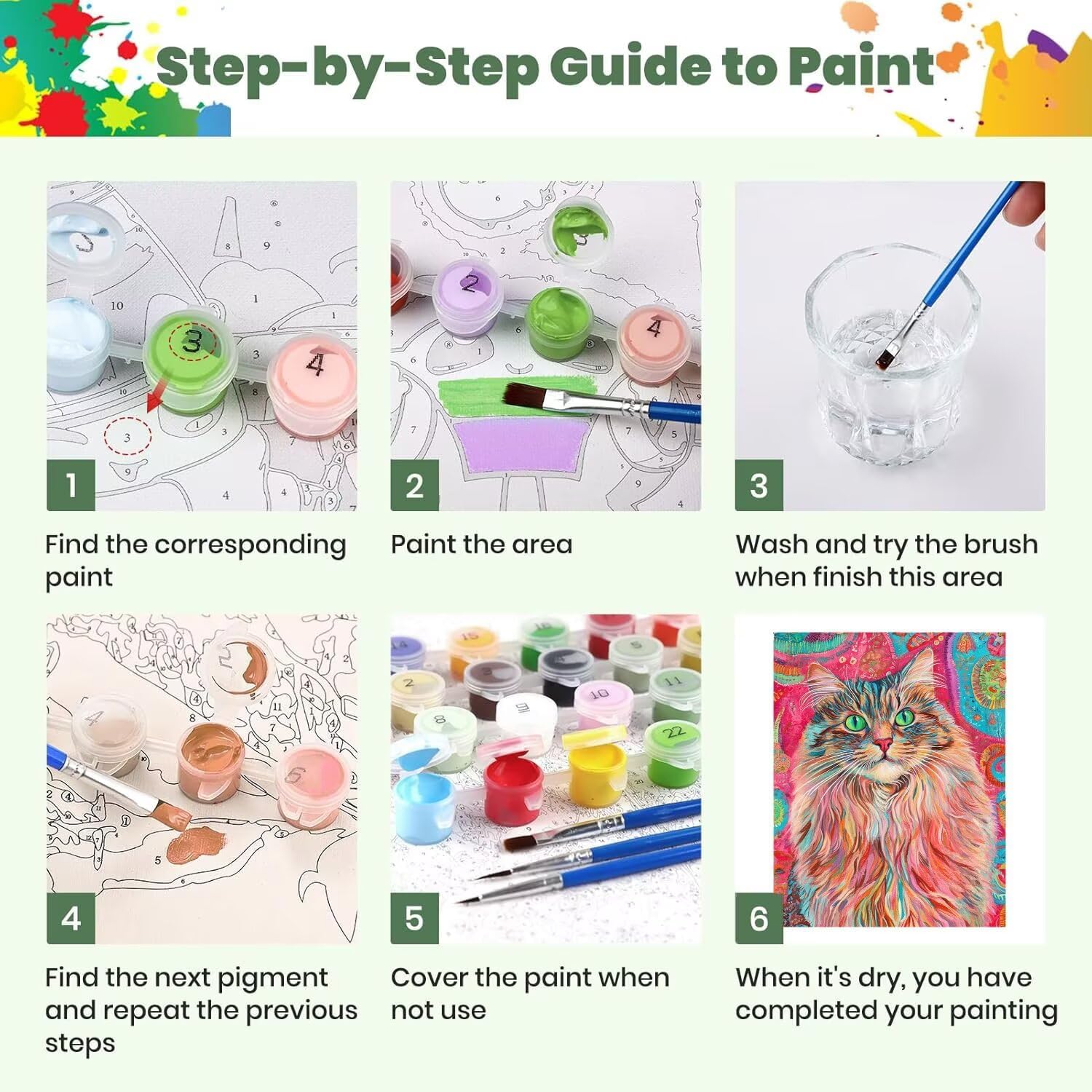 Step-by-Step Guide to Paint

1

Find the corresponding paint

2

Paint the area

3

Wash and try the brush when finish this area

4

Find the next pigment and repeat the previous steps

5

Cover the paint when not use

6

When it's dry, you have completed your painting