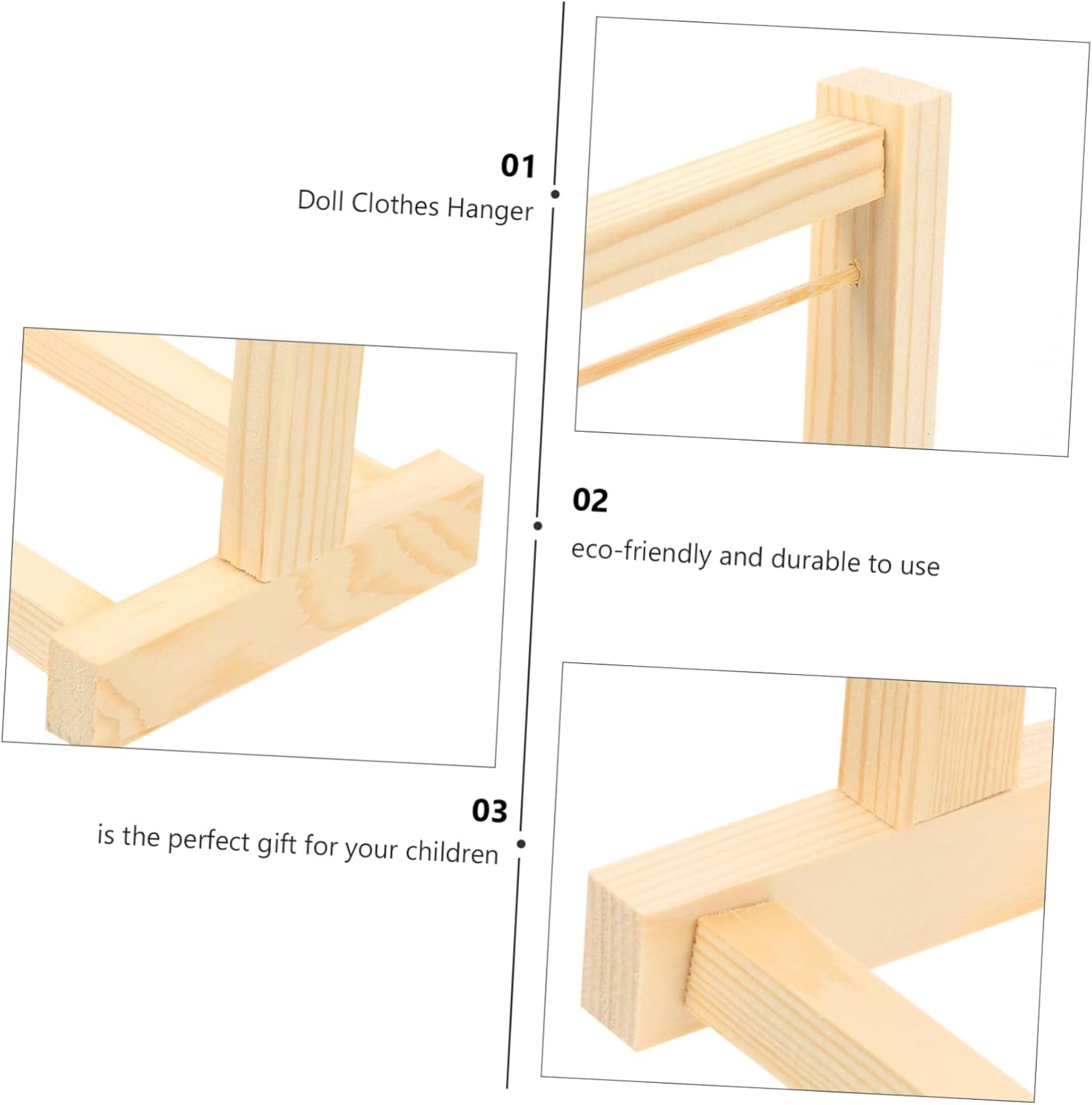 01
Doll Clothes Hanger

02
eco-friendly and durable to use

03
is the perfect gift for your children