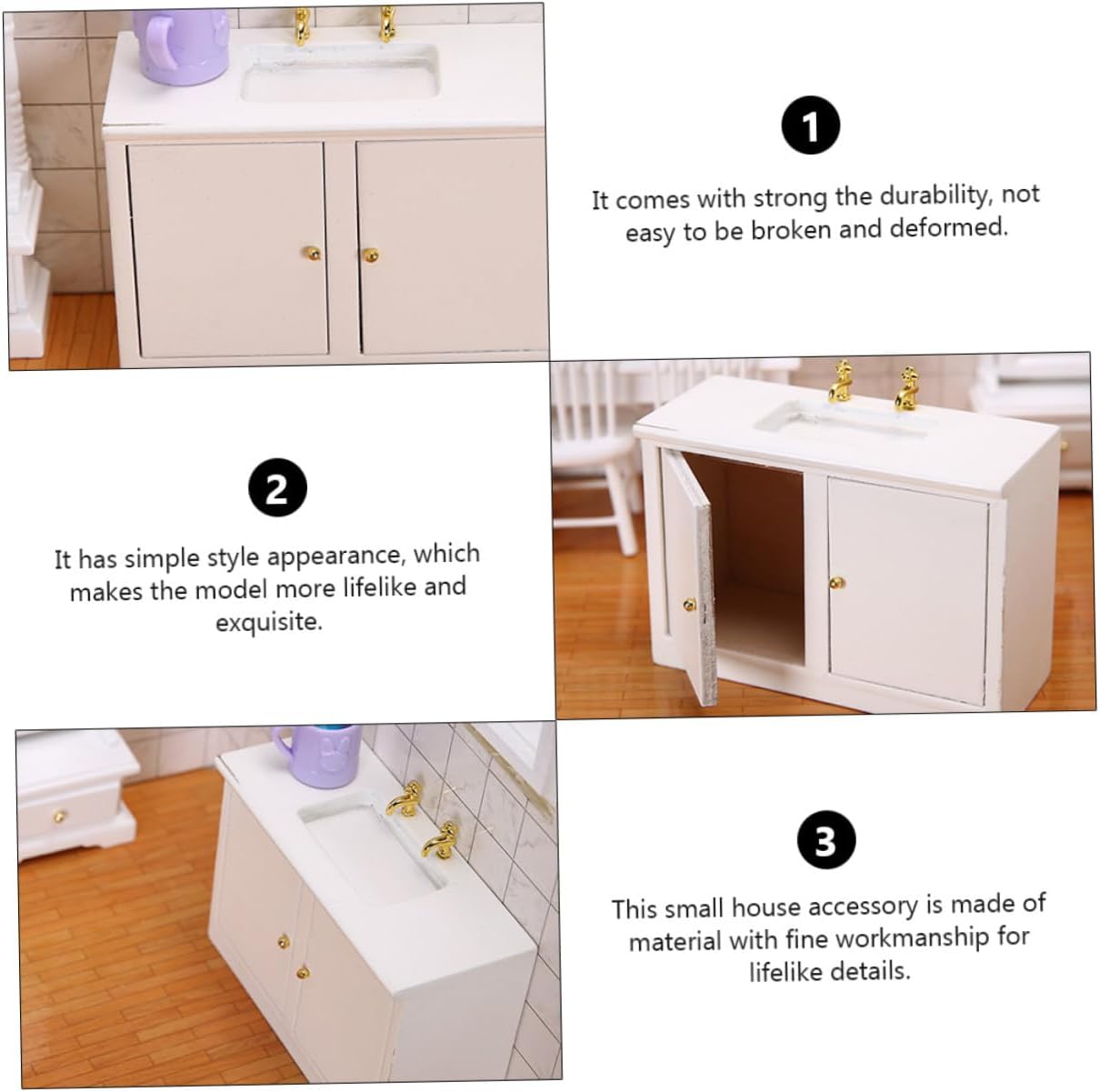 1

It comes with strong the durability, not easy to be broken and deformed.

2

It has simple style appearance, which makes the model more lifelike and exquisite.

3

This small house accessory is made of material with fine workmanship for lifelike details.