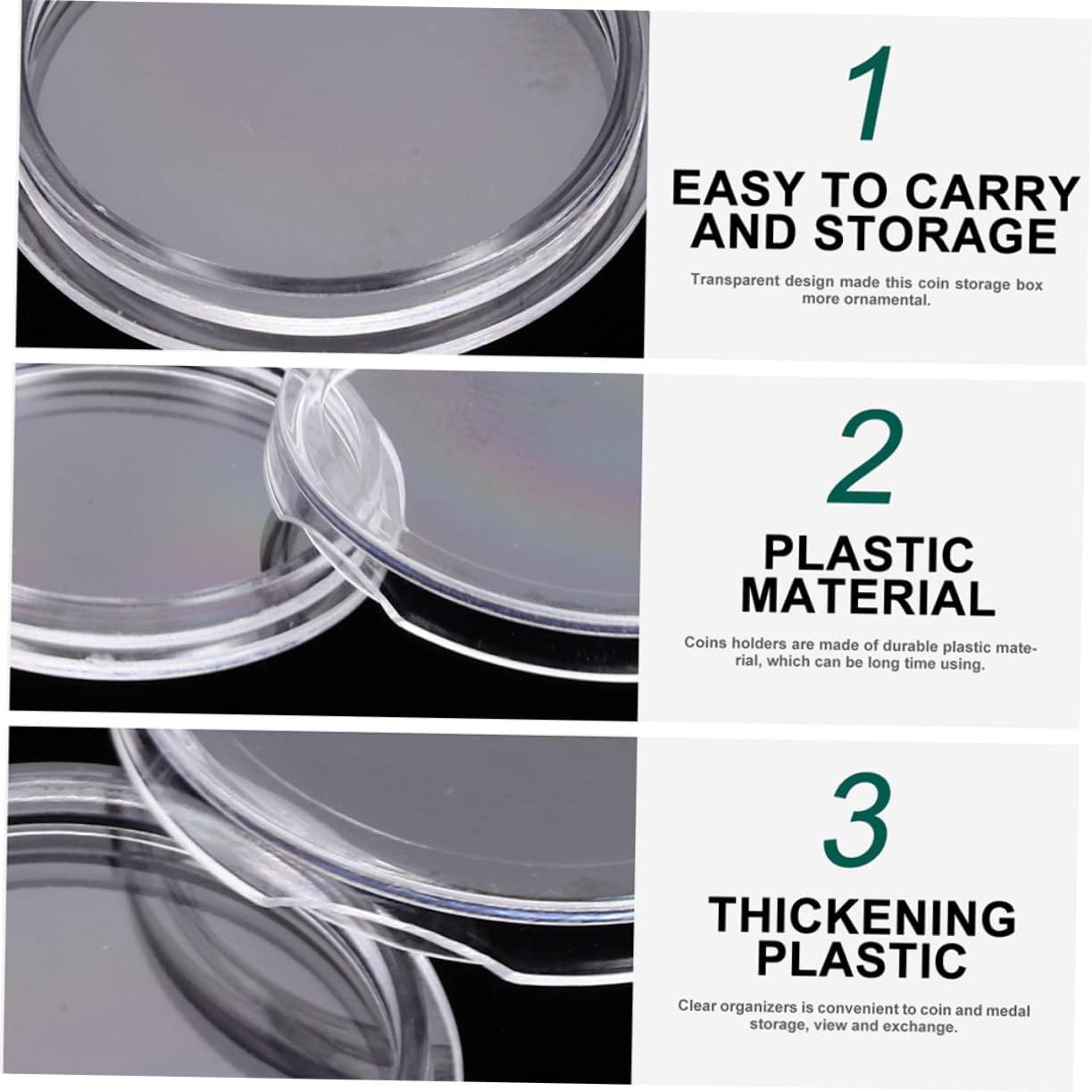 1

EASY TO CARRY AND STORAGE

Transparent design made this coin storage box more ornamental.

2

PLASTIC MATERIAL

Coins holders are made of durable plastic material, which can be long time using.

3

THICKENING PLASTIC

Clear organizers is convenient to coin and medal storage, view and exchange.