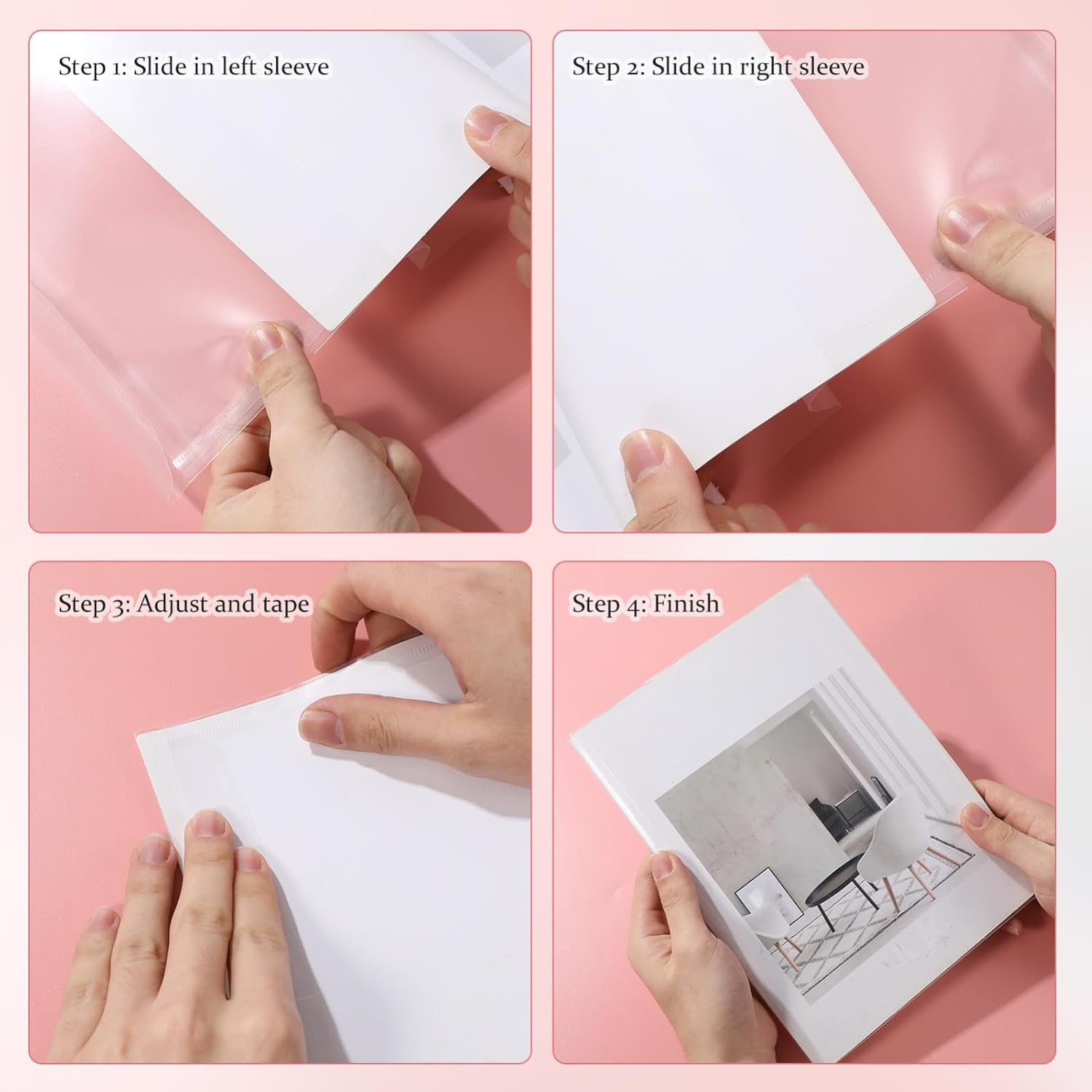 Step 1: Slide in left sleeve

Step 2: Slide in right sleeve

Step 3: Adjust and tape

Step 4: Finish