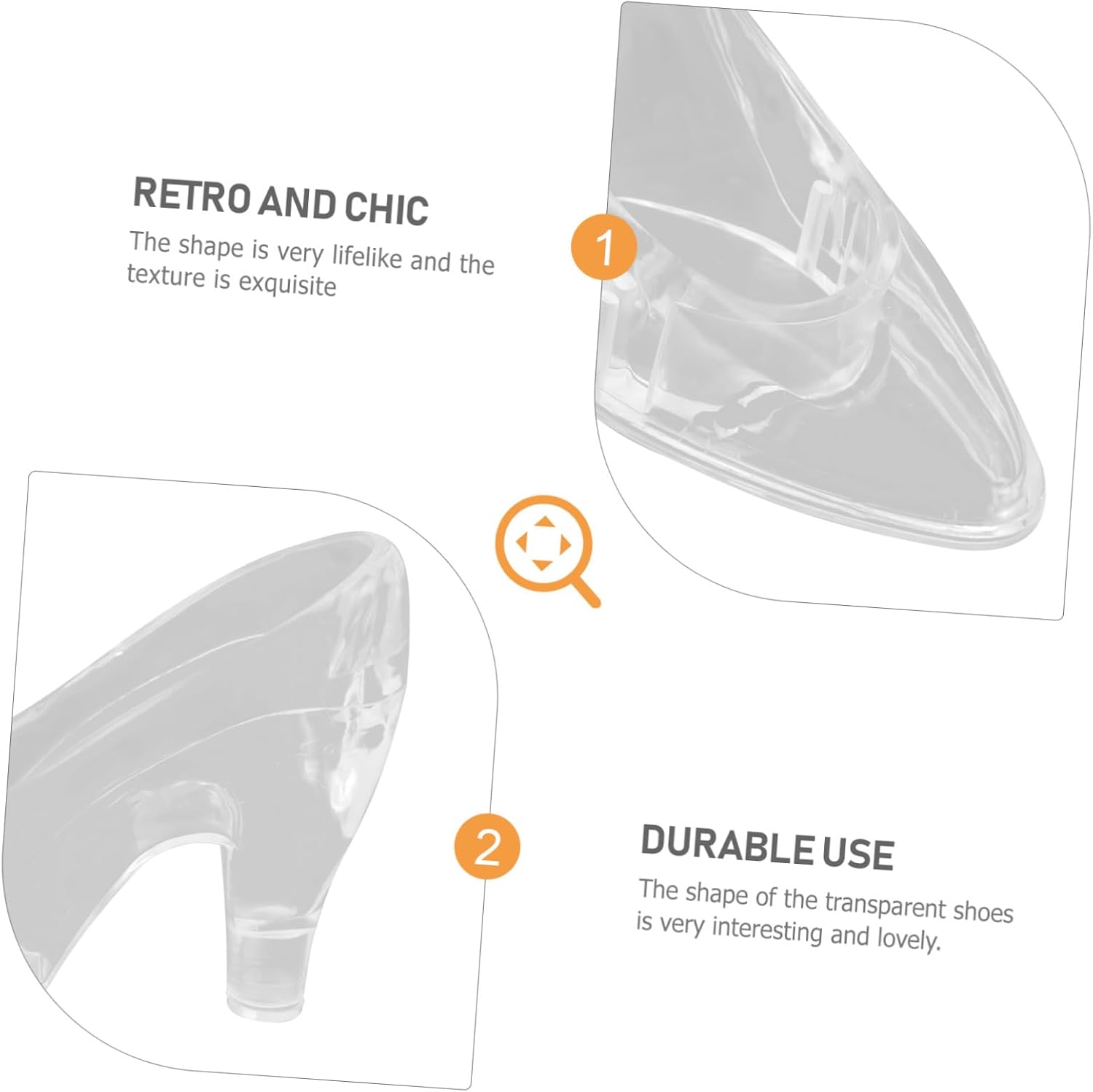 RETRO AND CHIC
The shape is very lifelike and the texture is exquisite

1

2

DURABLE USE
The shape of the transparent shoes is very interesting and lovely.