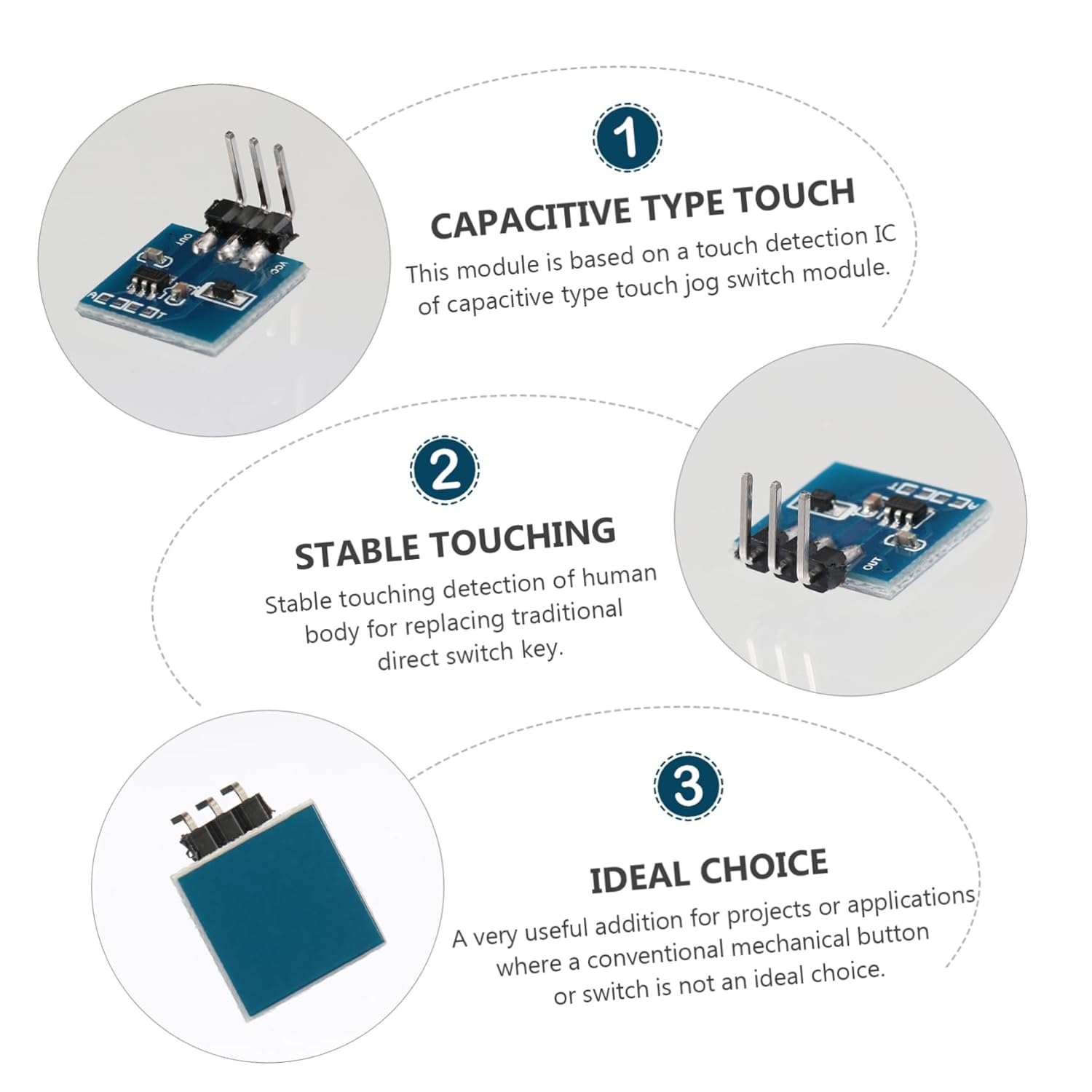 OUT
VCC

1

CAPACITIVE TYPE TOUCH

This module is based on a touch detection IC of capacitive type touch jog switch module.

2

STABLE TOUCHING

Stable touching detection of human body for replacing traditional direct switch key.

OUT

3

IDEAL CHOICE

A very useful addition for projects or applications where a conventional mechanical button or switch is not an ideal choice.