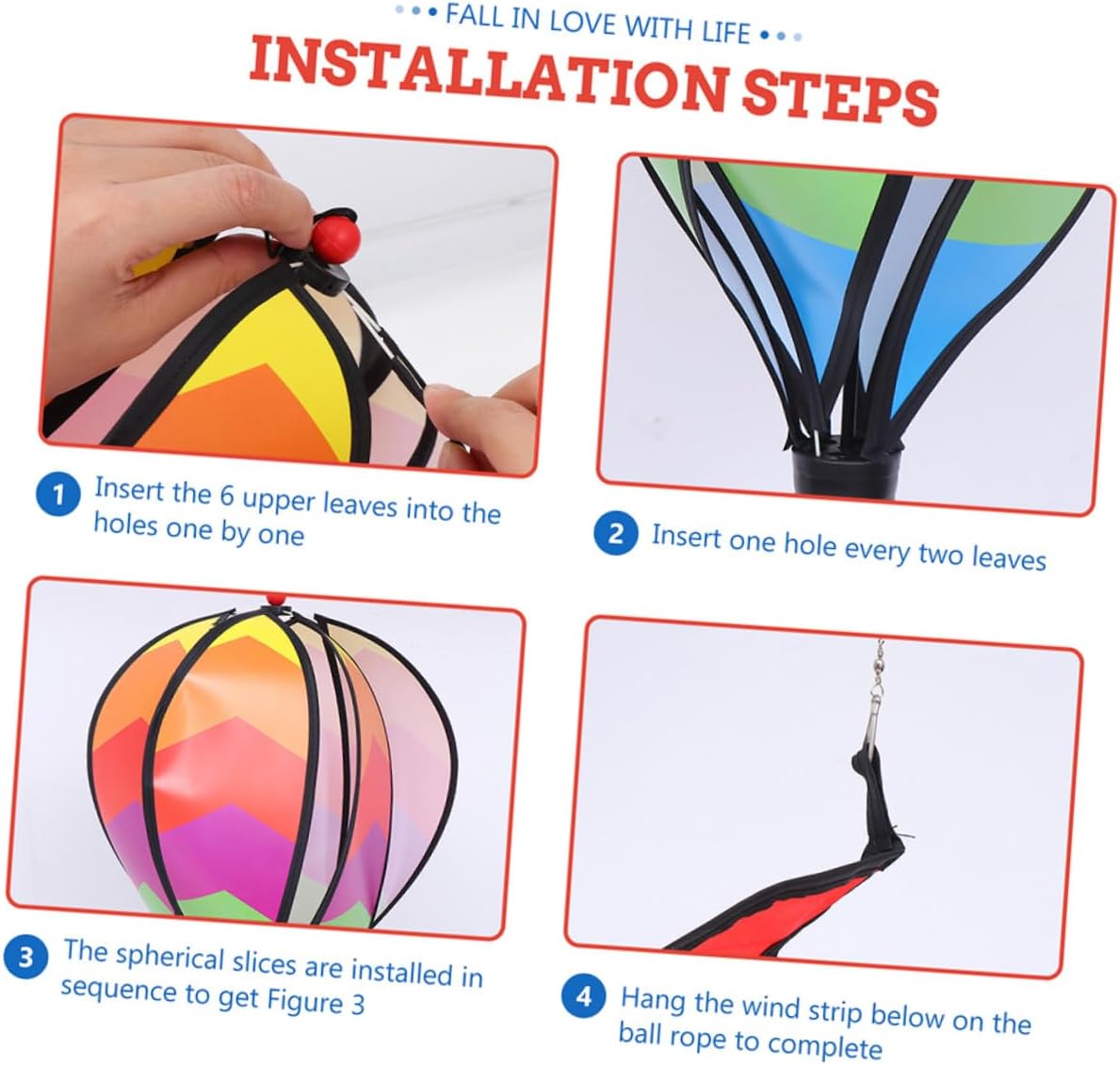 FALL IN LOVE WITH LIFE

INSTALLATION STEPS

1 Insert the 6 upper leaves into the holes one by one

2 Insert one hole every two leaves

3 The spherical slices are installed in sequence to get Figure 3

4 Hang the wind strip below on the ball rope to complete