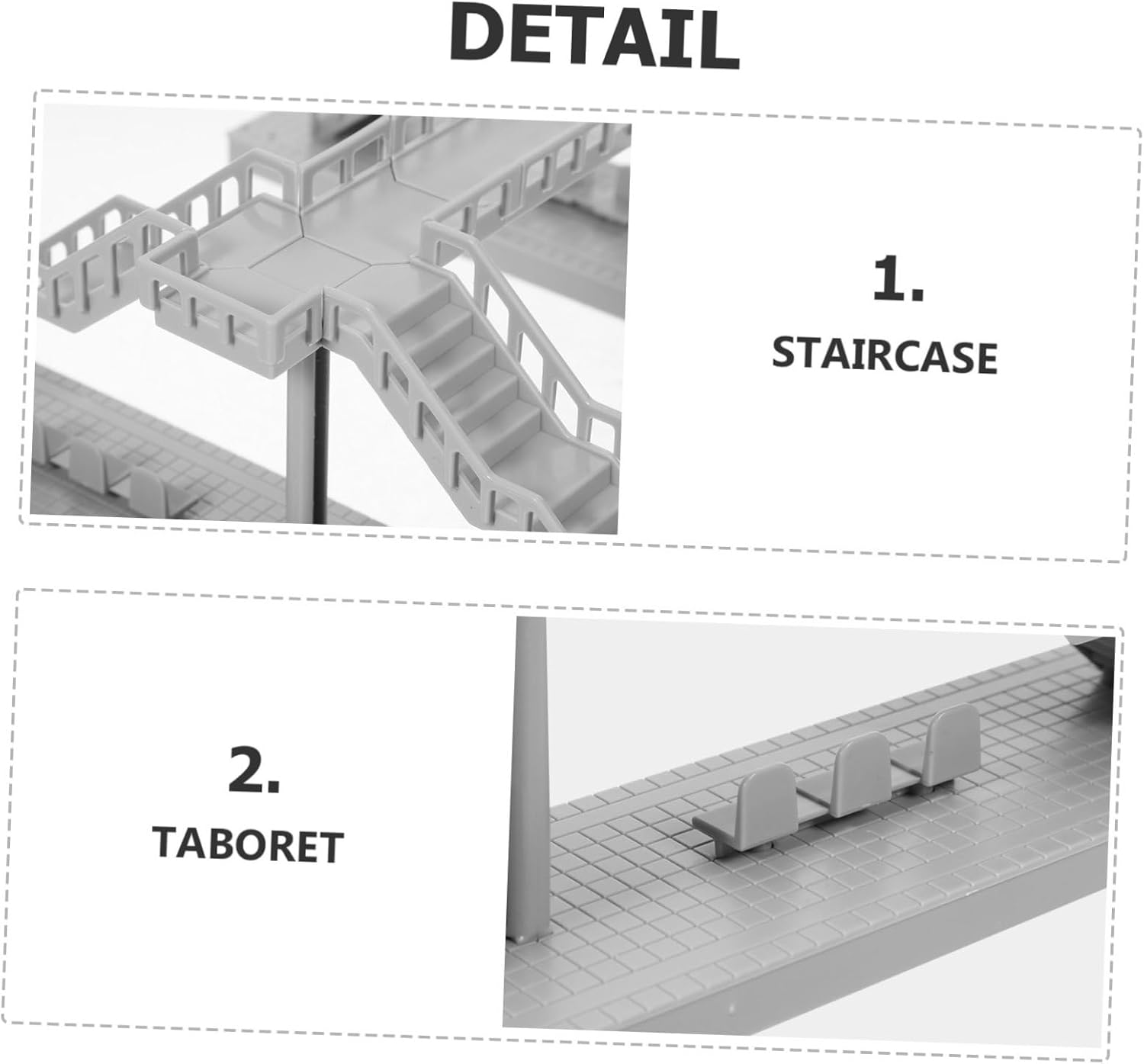 DETAIL

1.

STAIRCASE

2.

TABORET