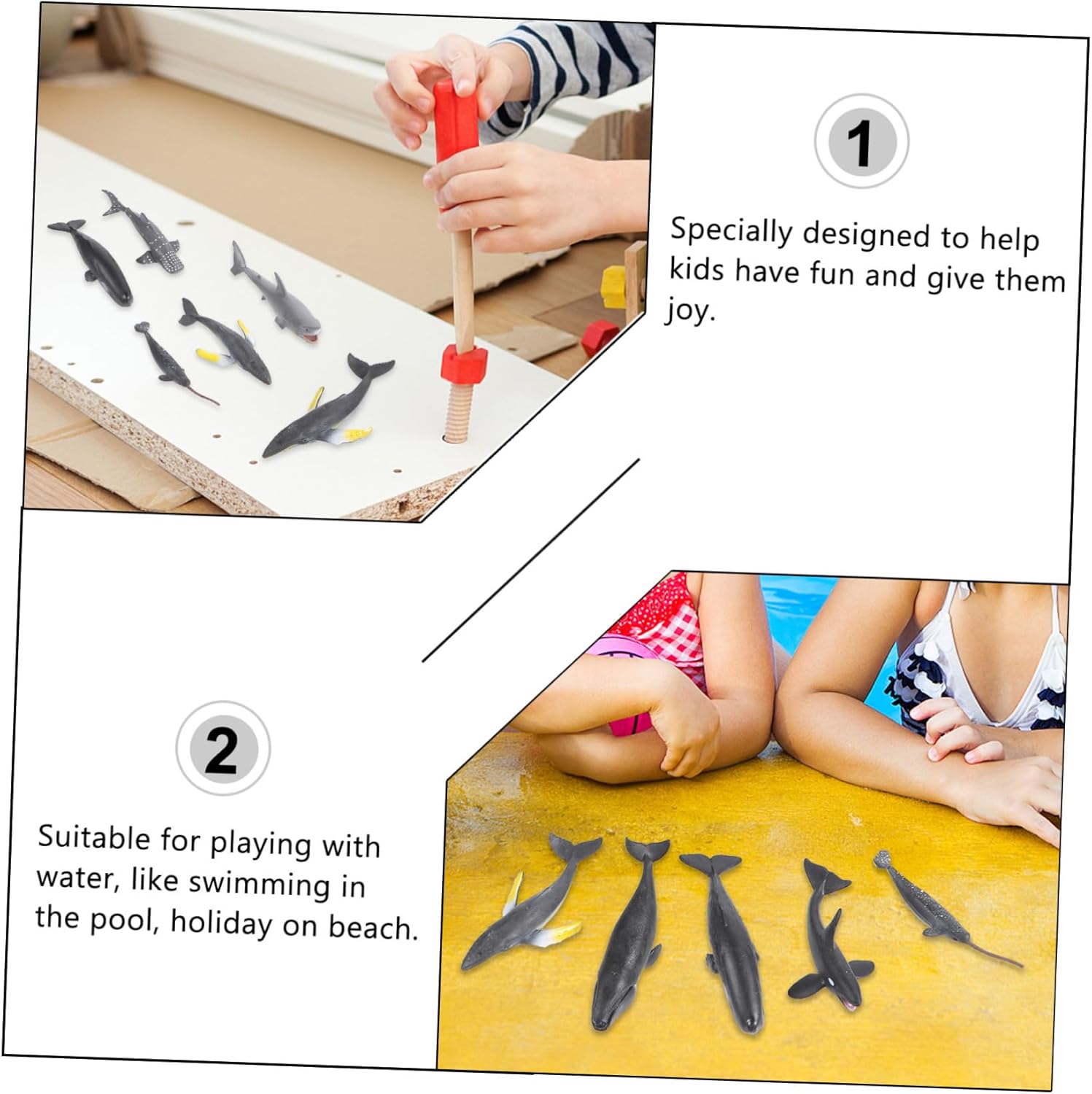 1

Specially designed to help kids have fun and give them joy.

2

Suitable for playing with water, like swimming in the pool, holiday on beach.