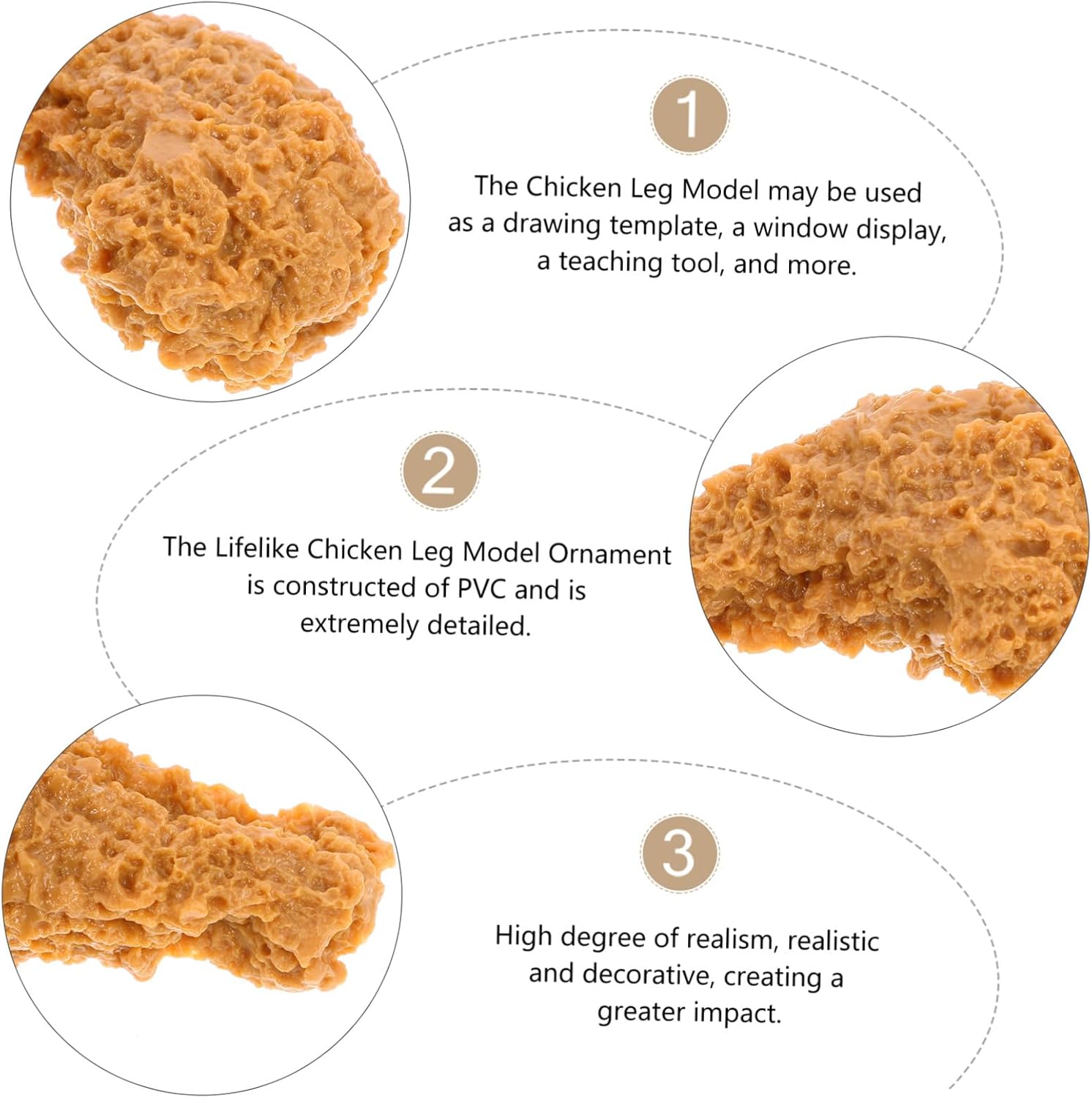 1

The Chicken Leg Model may be used as a drawing template, a window display, a teaching tool, and more.

2

The Lifelike Chicken Leg Model Ornament is constructed of PVC and is extremely detailed.

3

High degree of realism, realistic and decorative, creating a greater impact.