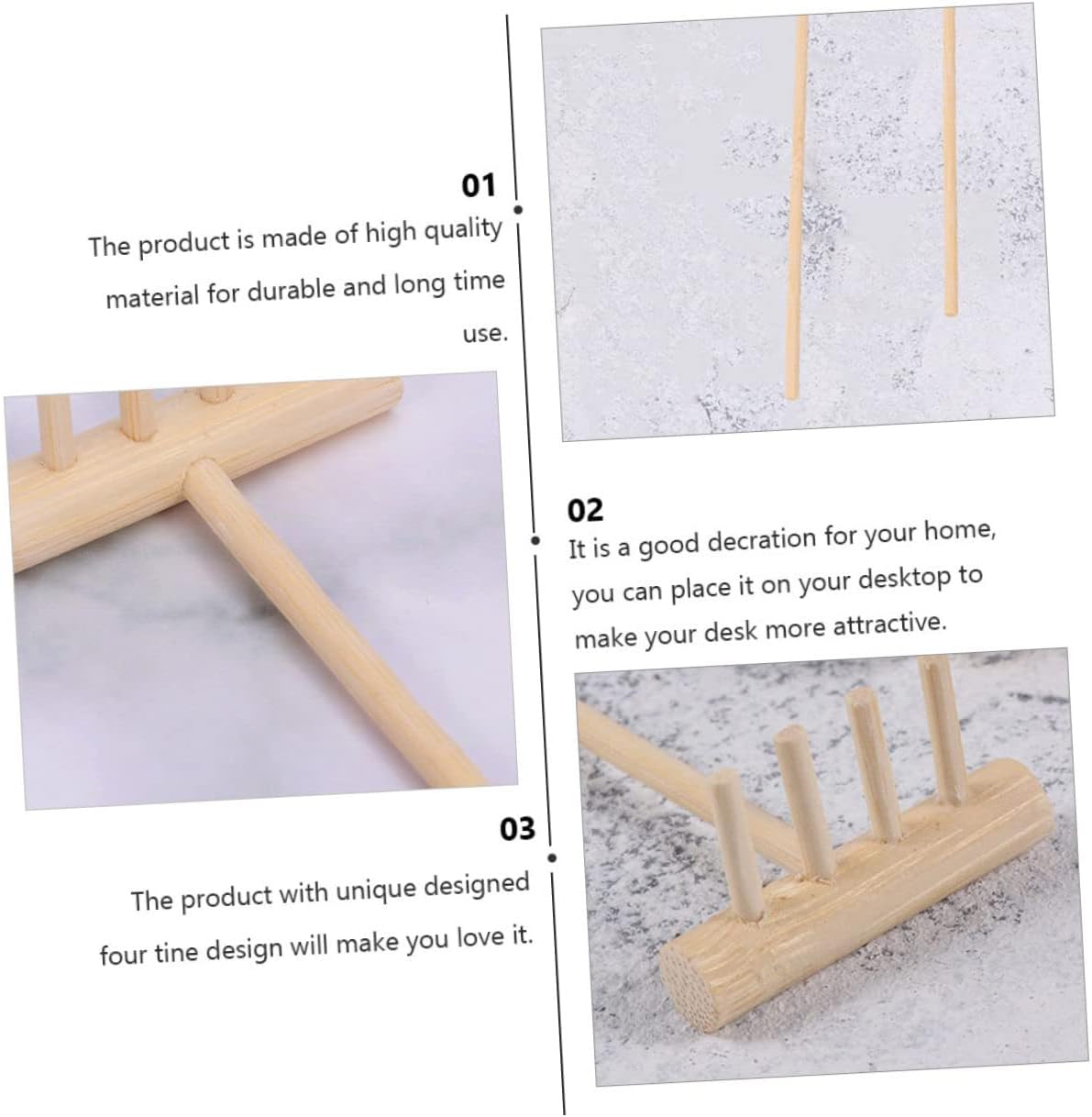 01

The product is made of high quality material for durable and long time use.

02

It is a good decration for your home, you can place it on your desktop to make your desk more attractive.

03

The product with unique designed four tine design will make you love it.