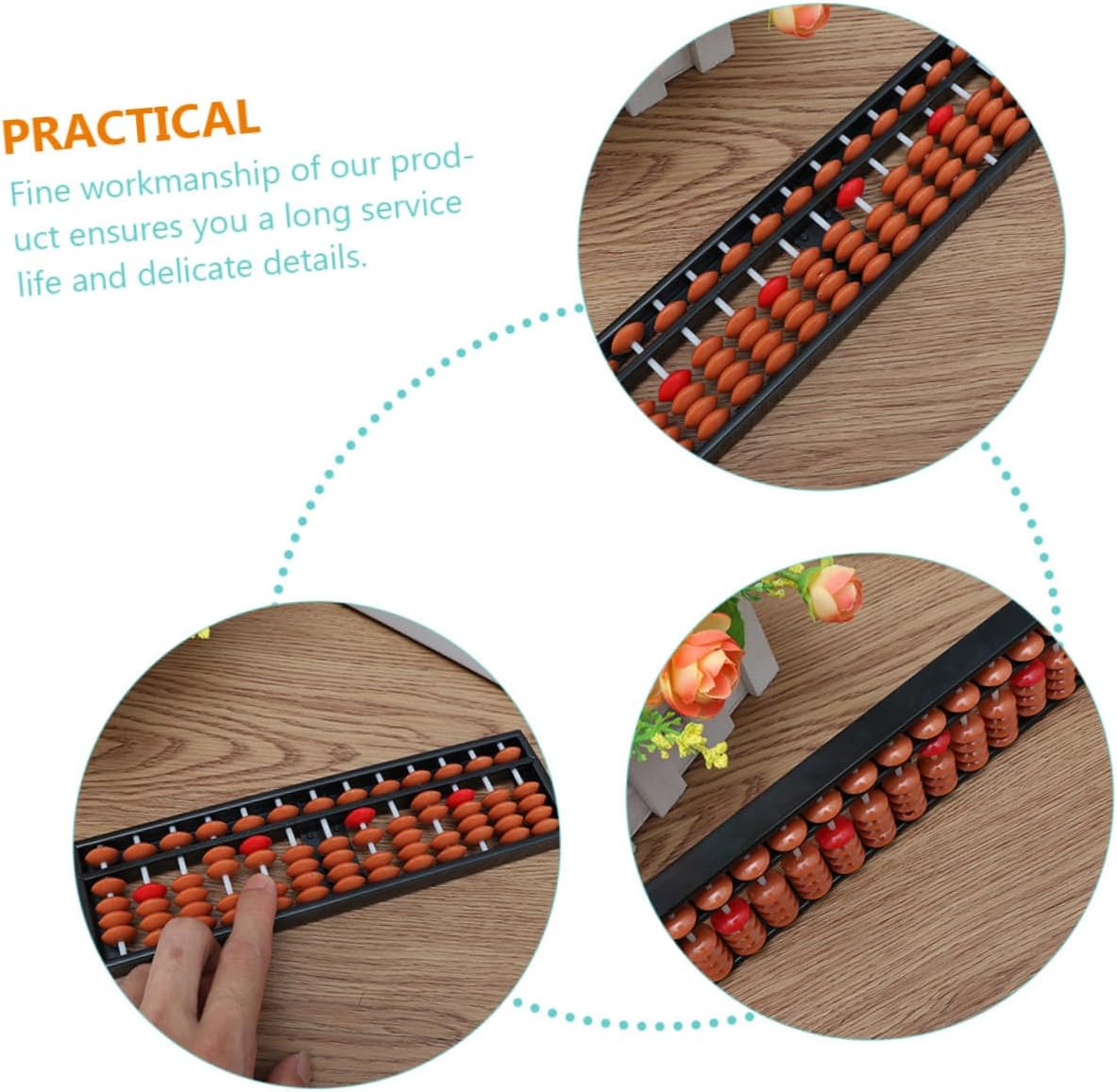 PRACTICAL

Fine workmanship of our product ensures you a long service life and delicate details.