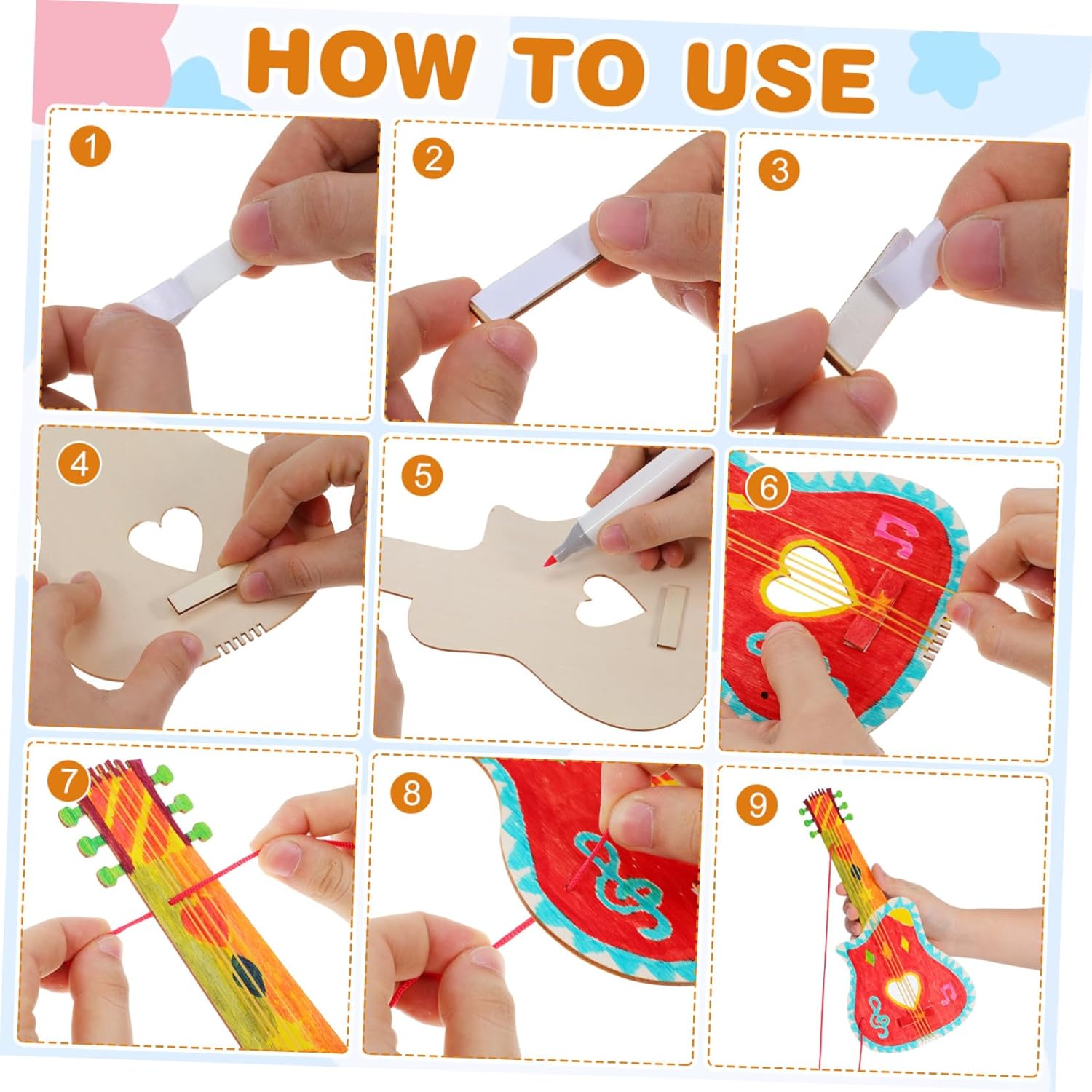 HOW TO USE

1

2

3

4

5

6

7

8

9