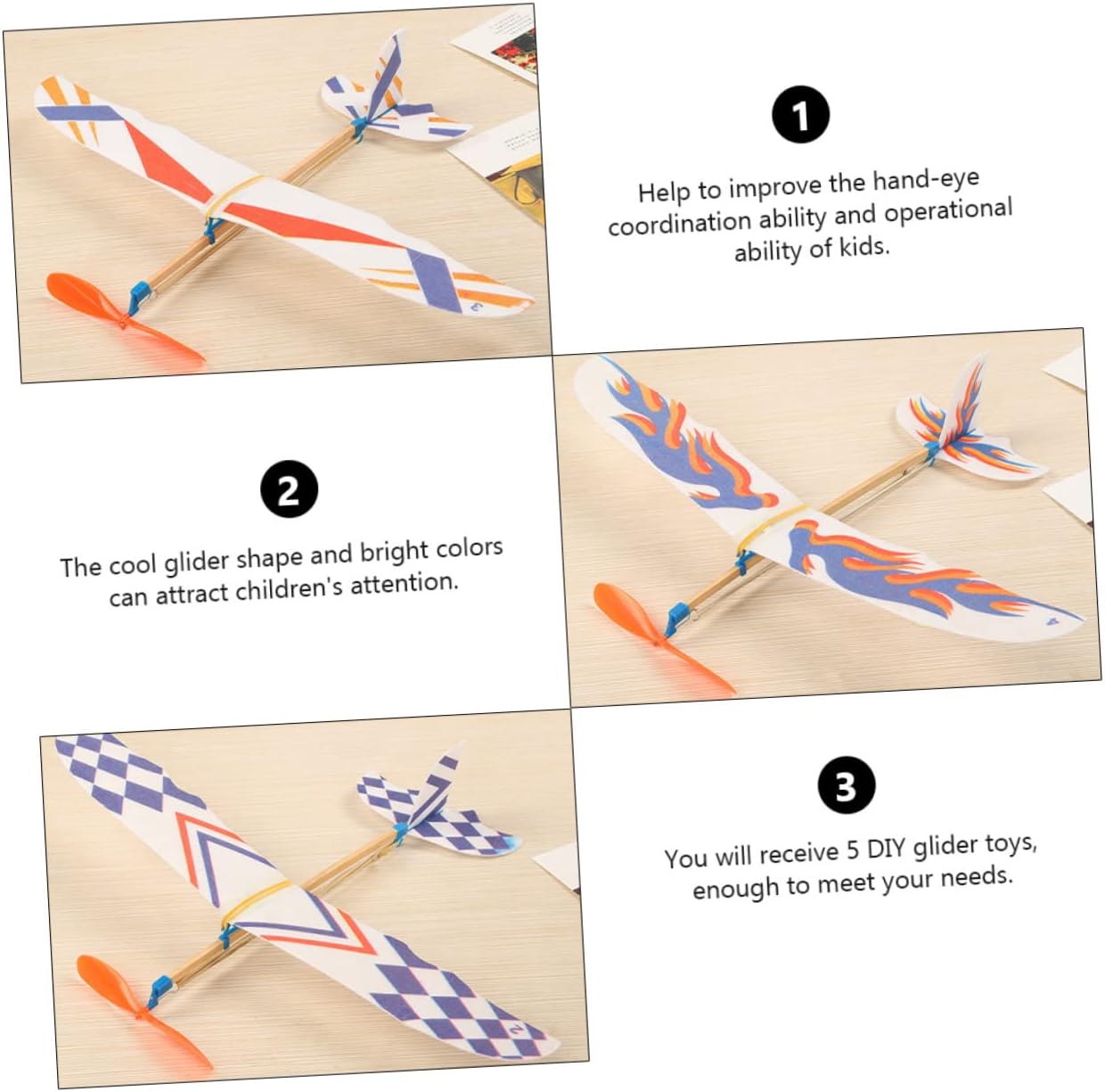 1

Help to improve the hand-eye coordination ability and operational ability of kids.

2

The cool glider shape and bright colors can attract children's attention.

3

You will receive 5 DIY glider toys, enough to meet your needs.