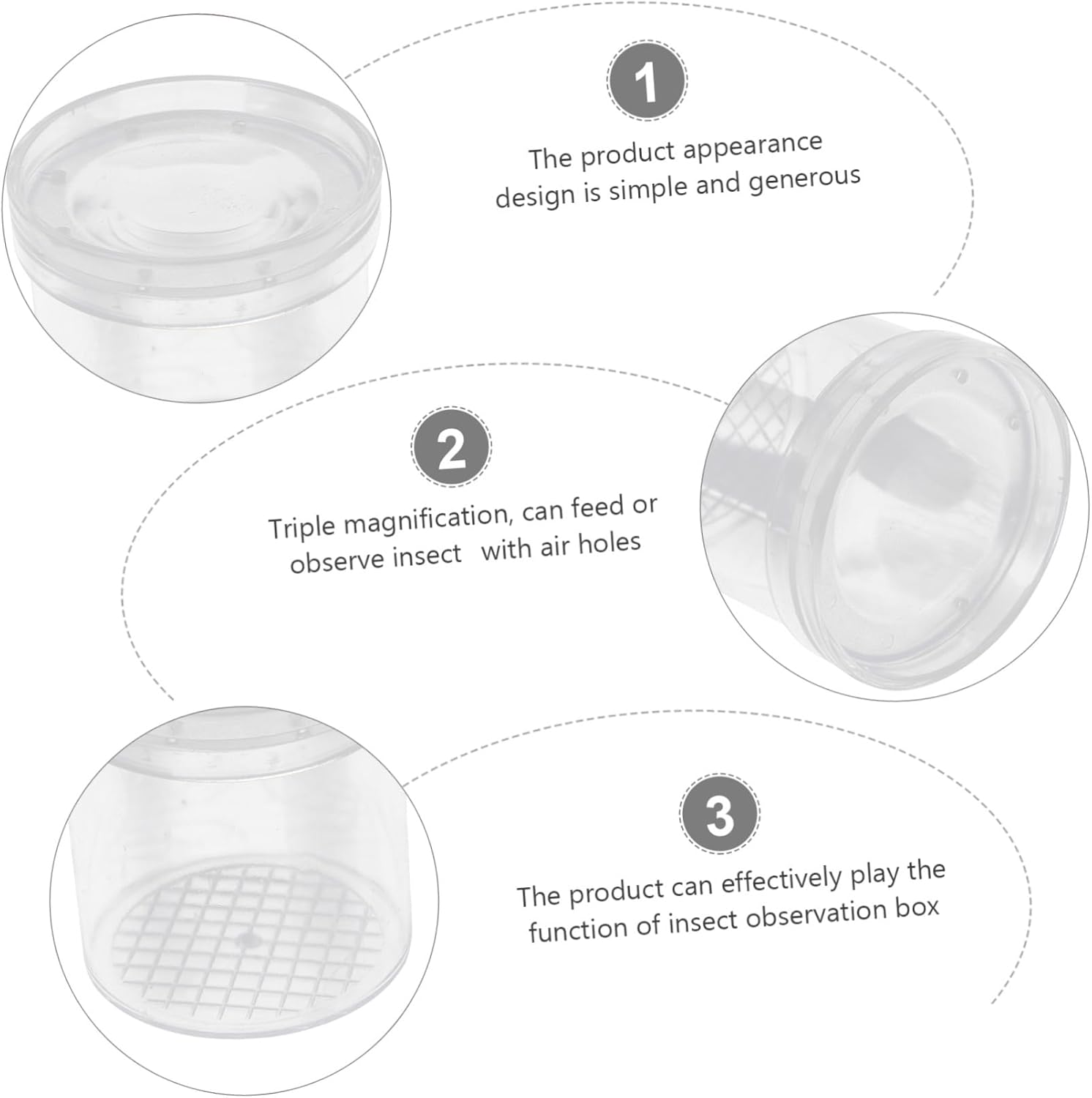 1

The product appearance design is simple and generous

2

Triple magnification, can feed or observe insect with air holes

3

The product can effectively play the function of insect observation box