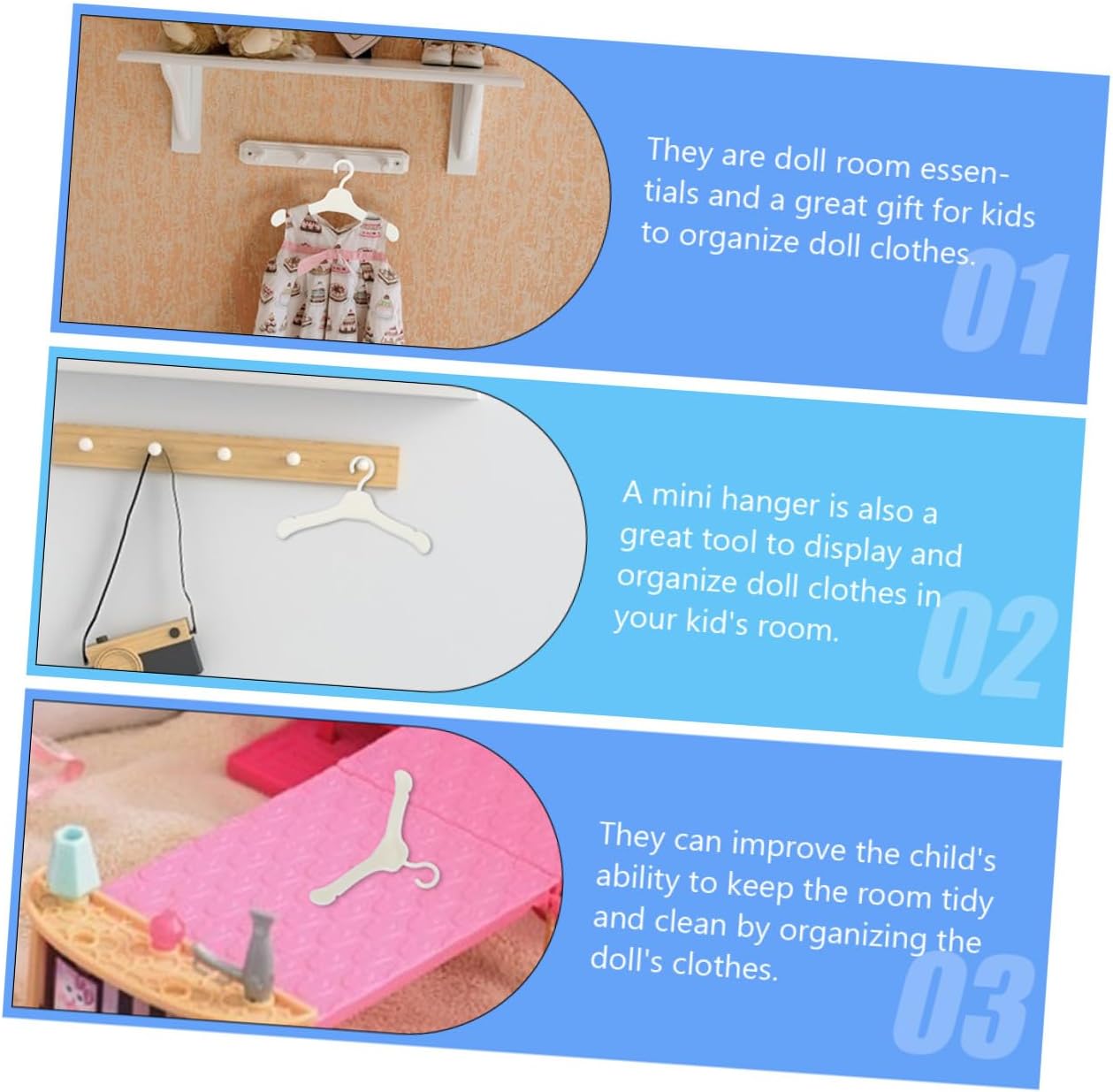 They are doll room essentials and a great gift for kids to organize doll clothes.

01

A mini hanger is also a great tool to display and organize doll clothes in your kid's room.

02

They can improve the child's ability to keep the room tidy and clean by organizing the doll's clothes.

03