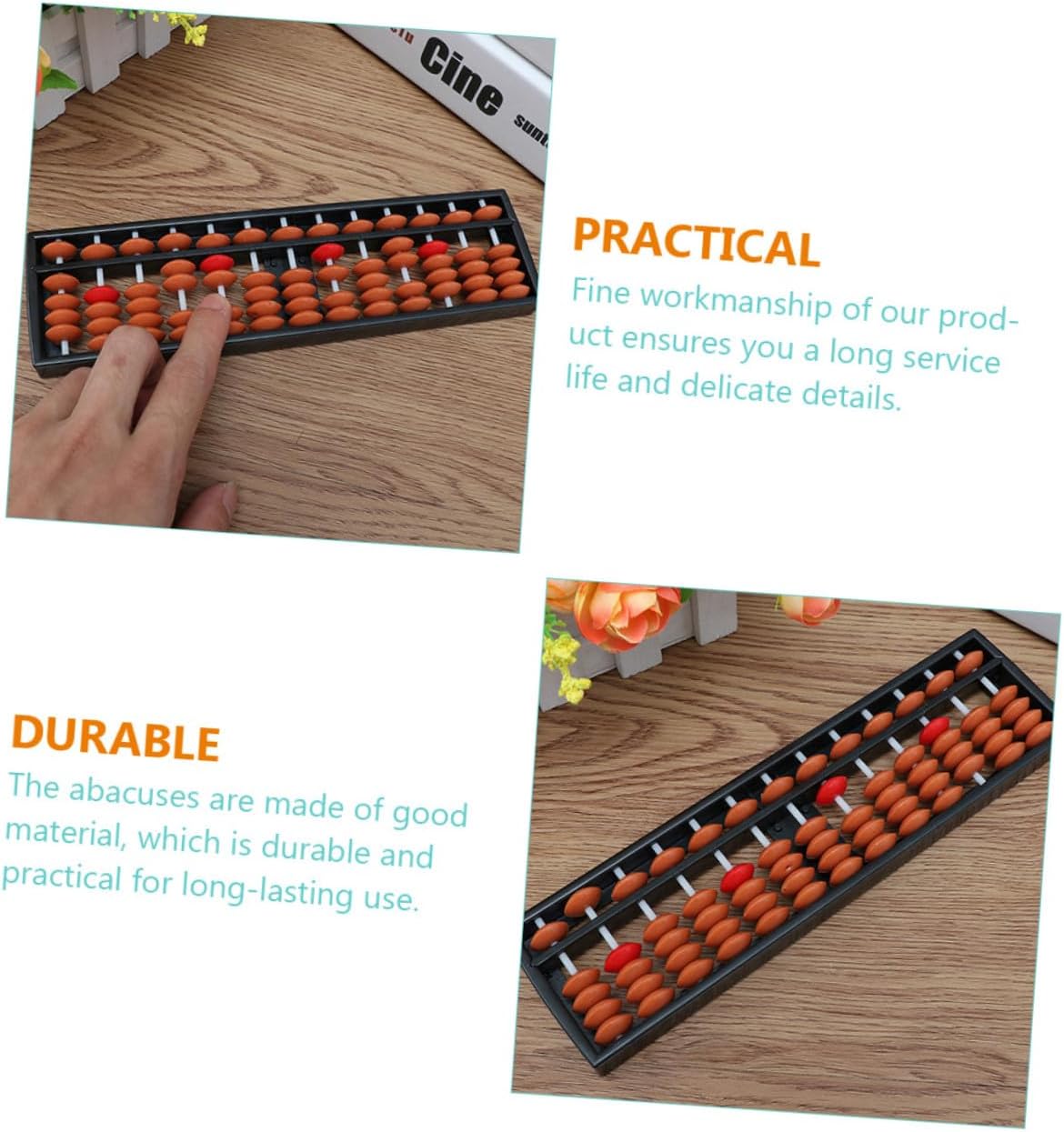 Cine

PRACTICAL

Fine workmanship of our product ensures you a long service life and delicate details.

DURABLE

The abacuses are made of good material, which is durable and practical for long-lasting use.