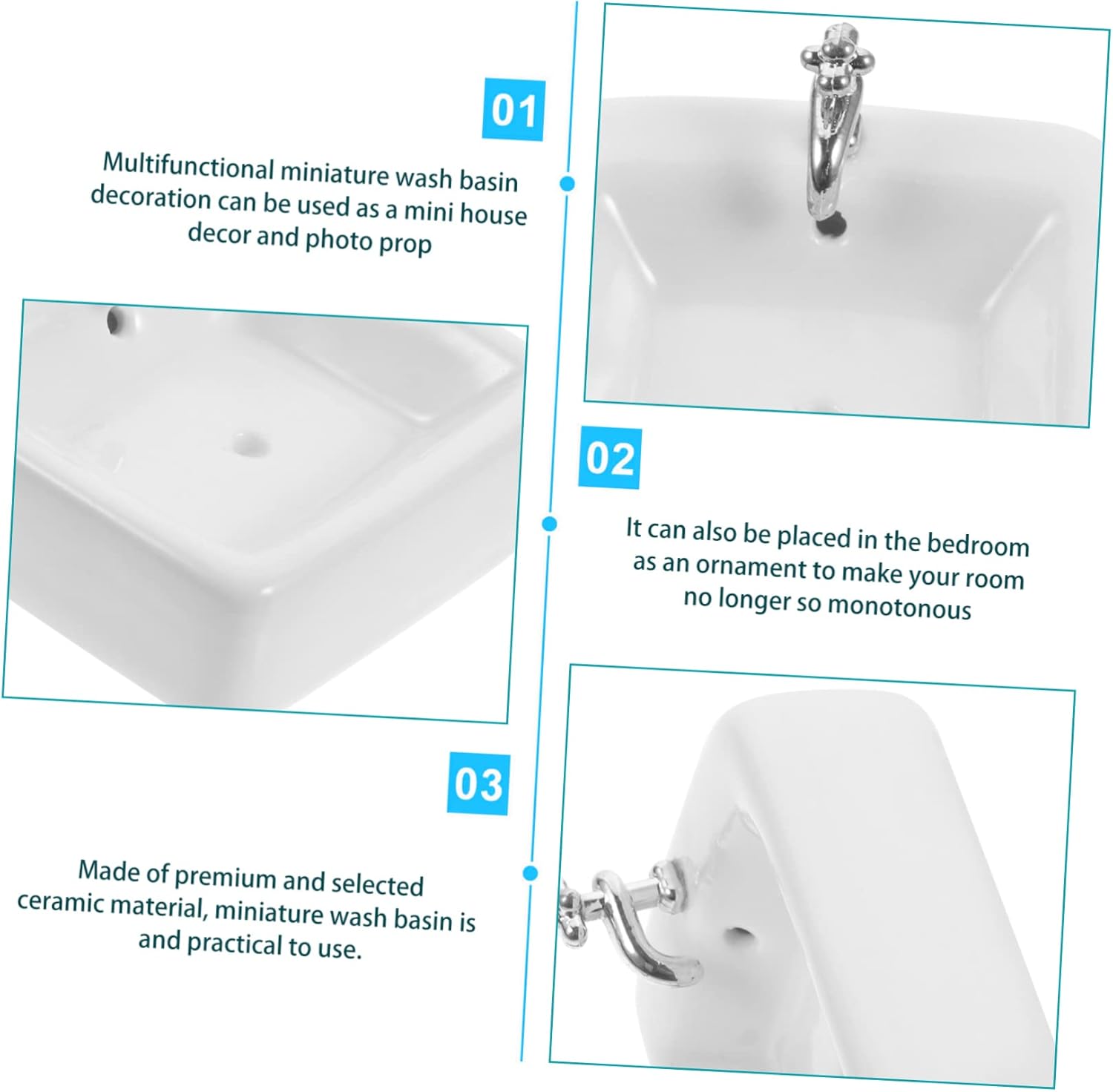 01

Multifunctional miniature wash basin decoration can be used as a mini house decor and photo prop

02

It can also be placed in the bedroom as an ornament to make your room no longer so monotonous

03

Made of premium and selected ceramic material, miniature wash basin is and practical to use.