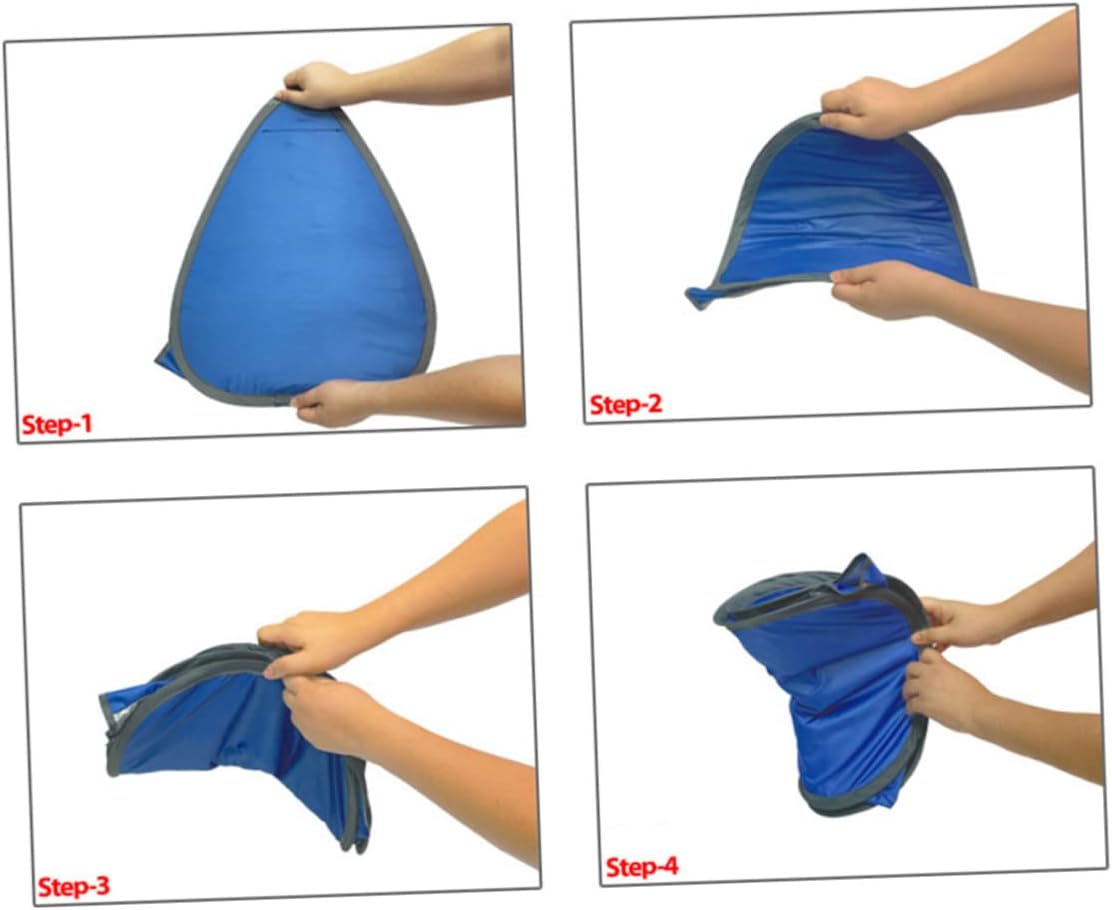 Step-1

Step-2

Step-3

Step-4