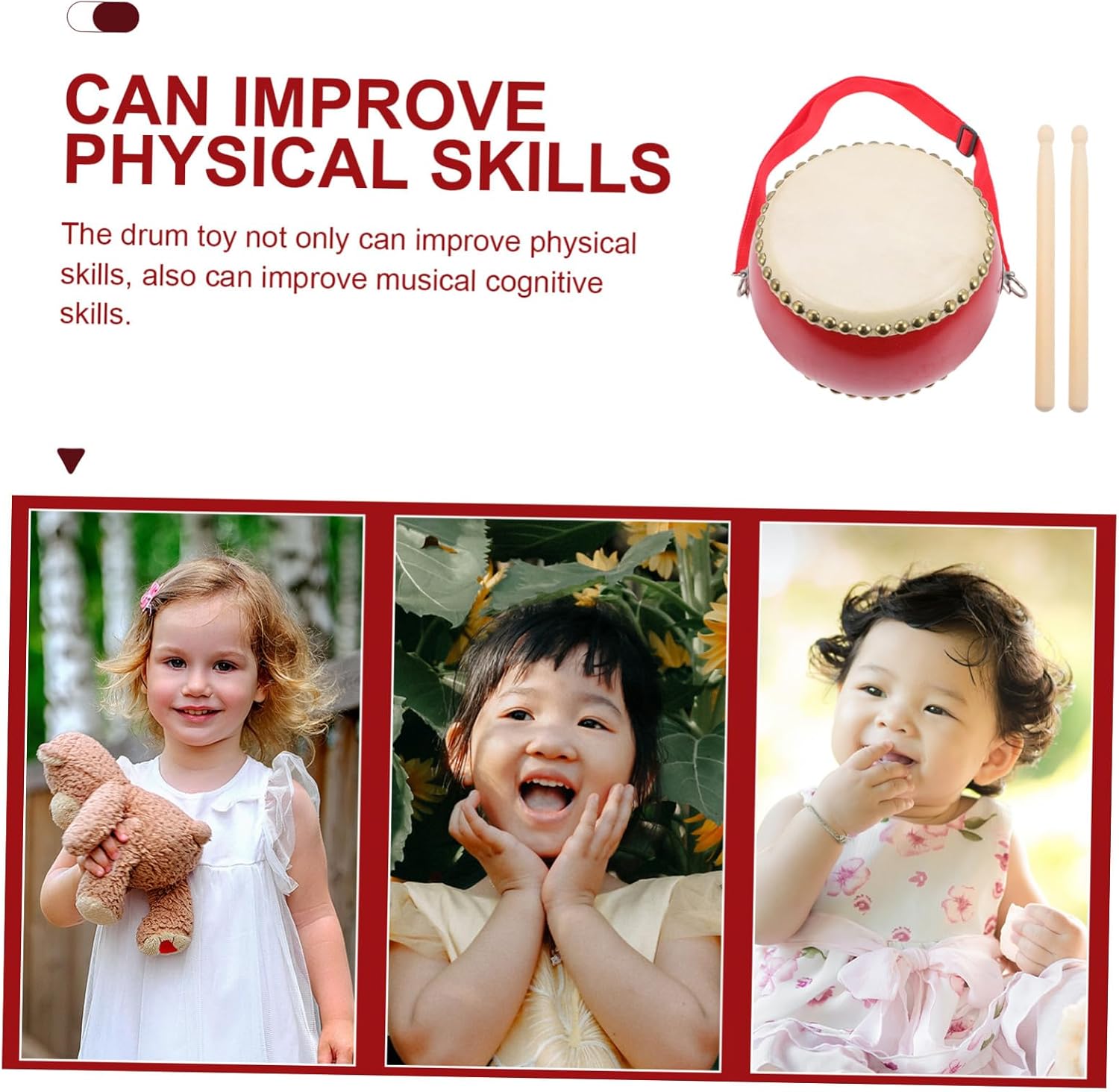 CAN IMPROVE PHYSICAL SKILLS

The drum toy not only can improve physical skills, also can improve musical cognitive skills.