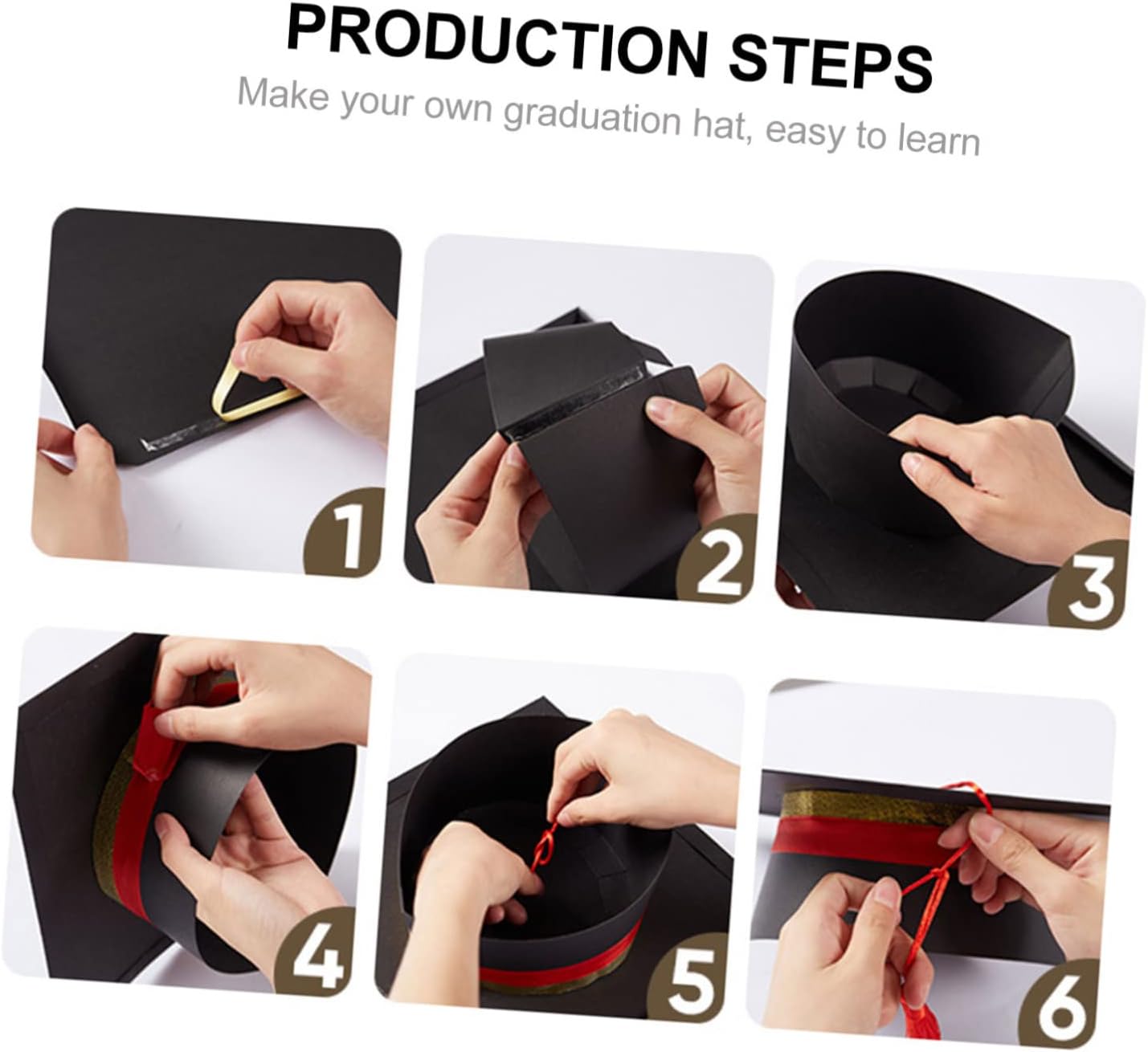 PRODUCTION STEPS

Make your own graduation hat, easy to learn

1

2

3

4

5

6