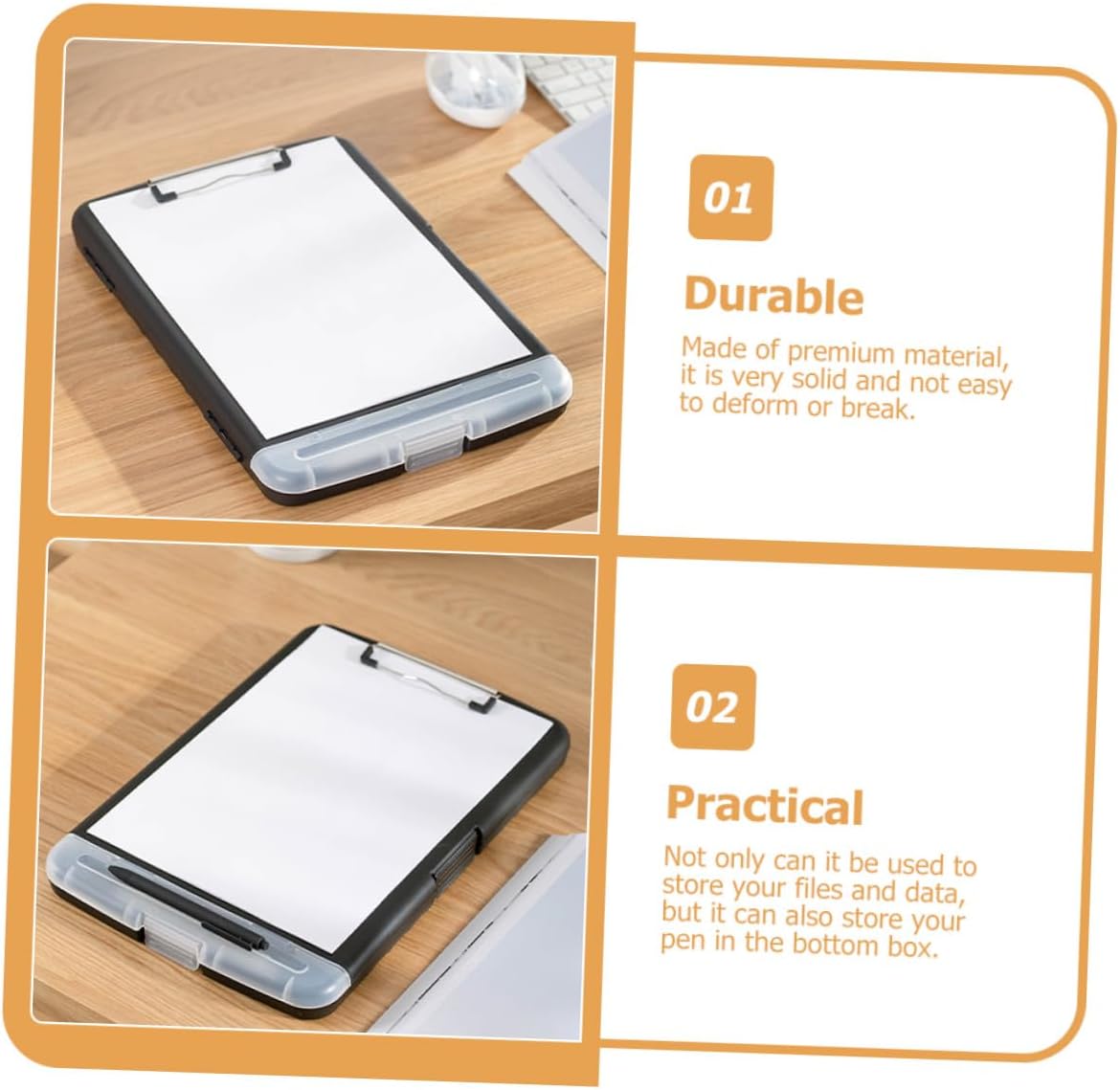 01

Durable

Made of premium material, it is very solid and not easy to deform or break.

02

Practical

Not only can it be used to store your files and data, but it can also store your pen in the bottom box.