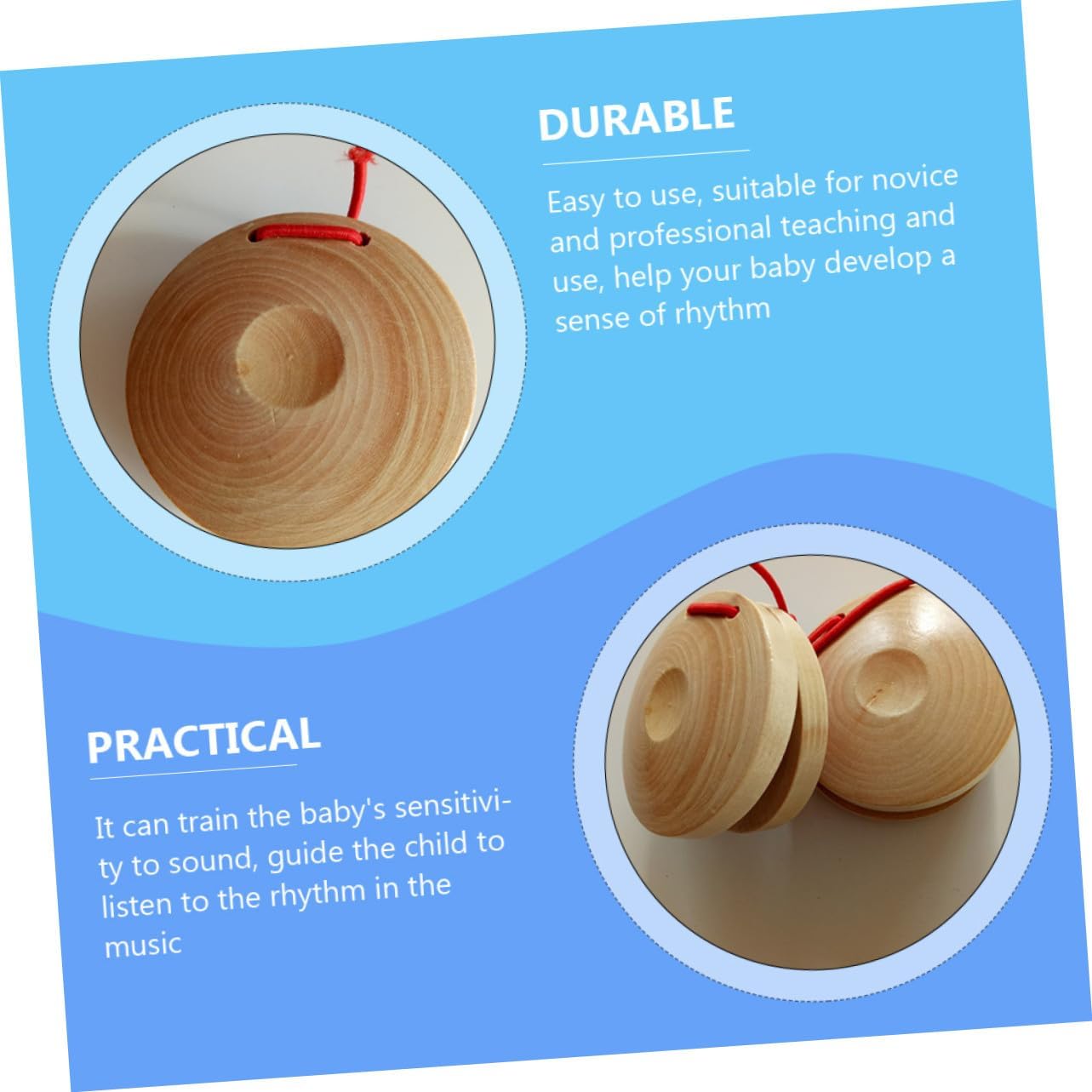 DURABLE

Easy to use, suitable for novice and professional teaching and use, help your baby develop a sense of rhythm

PRACTICAL

It can train the baby's sensitivity to sound, guide the child to listen to the rhythm in the music