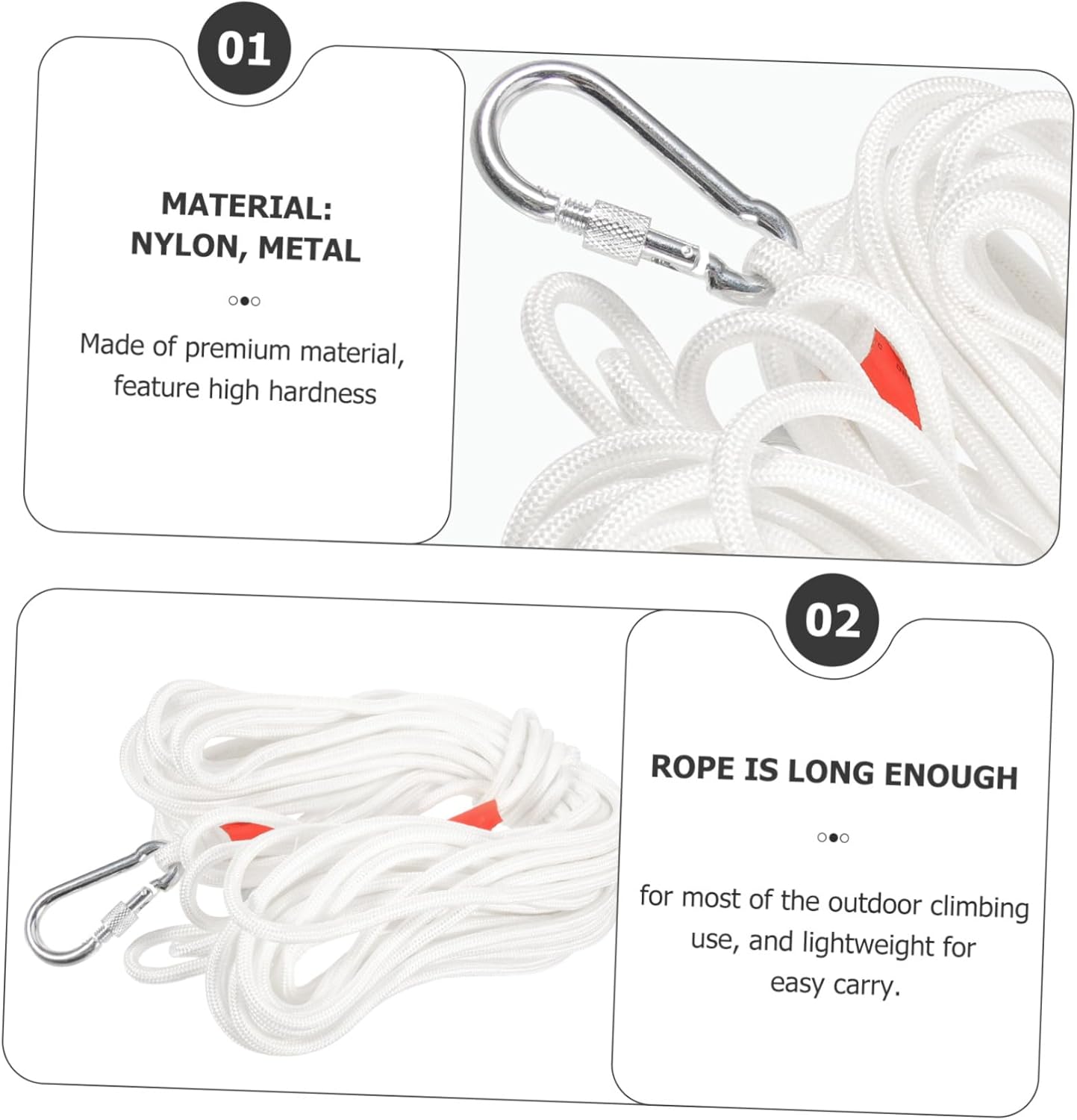 01

MATERIAL:
NYLON, METAL

Made of premium material, feature high hardness

02

ROPE IS LONG ENOUGH

for most of the outdoor climbing use, and lightweight for easy carry.