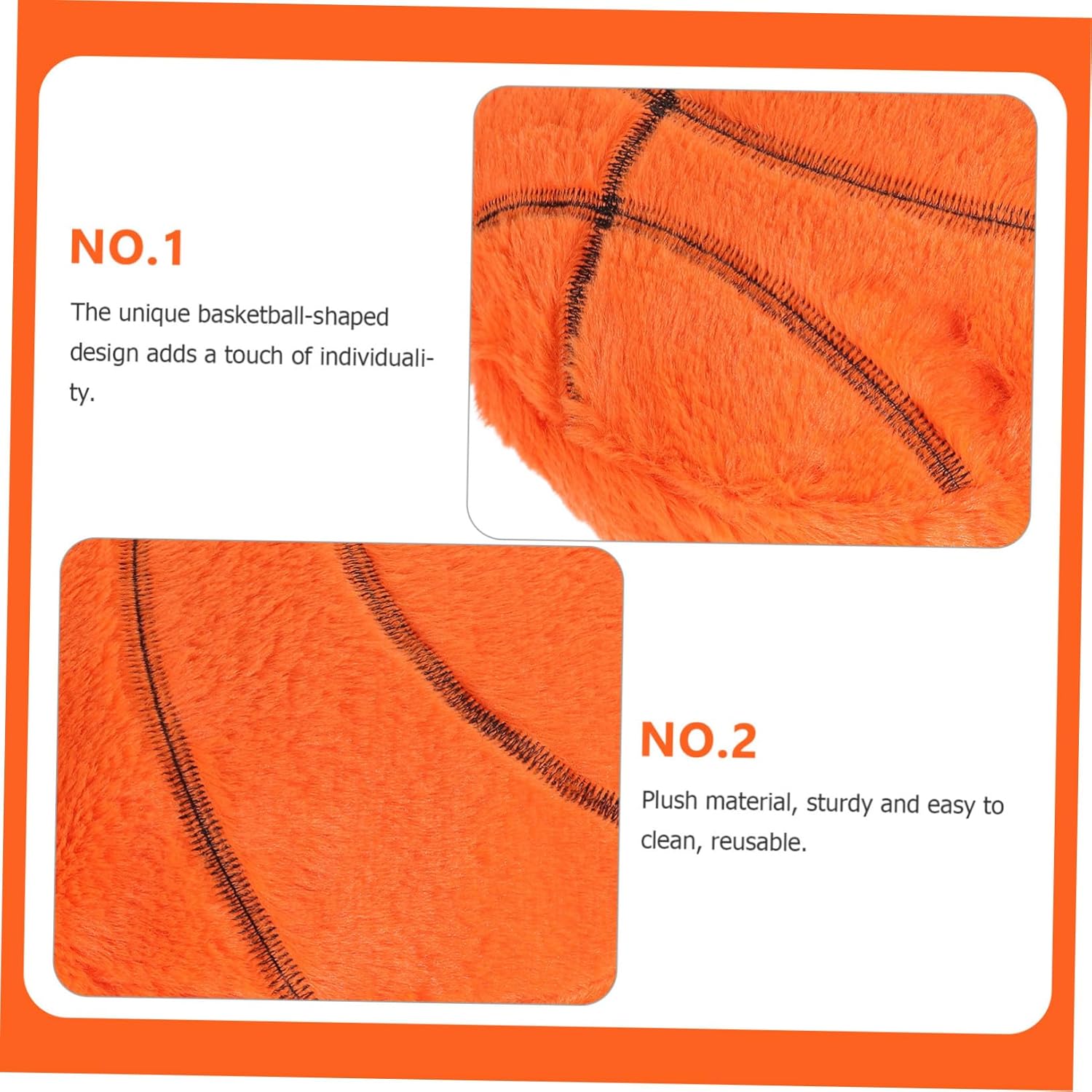 NO.1

The unique basketball-shaped design adds a touch of individuality.

NO.2

Plush material, sturdy and easy to clean, reusable.