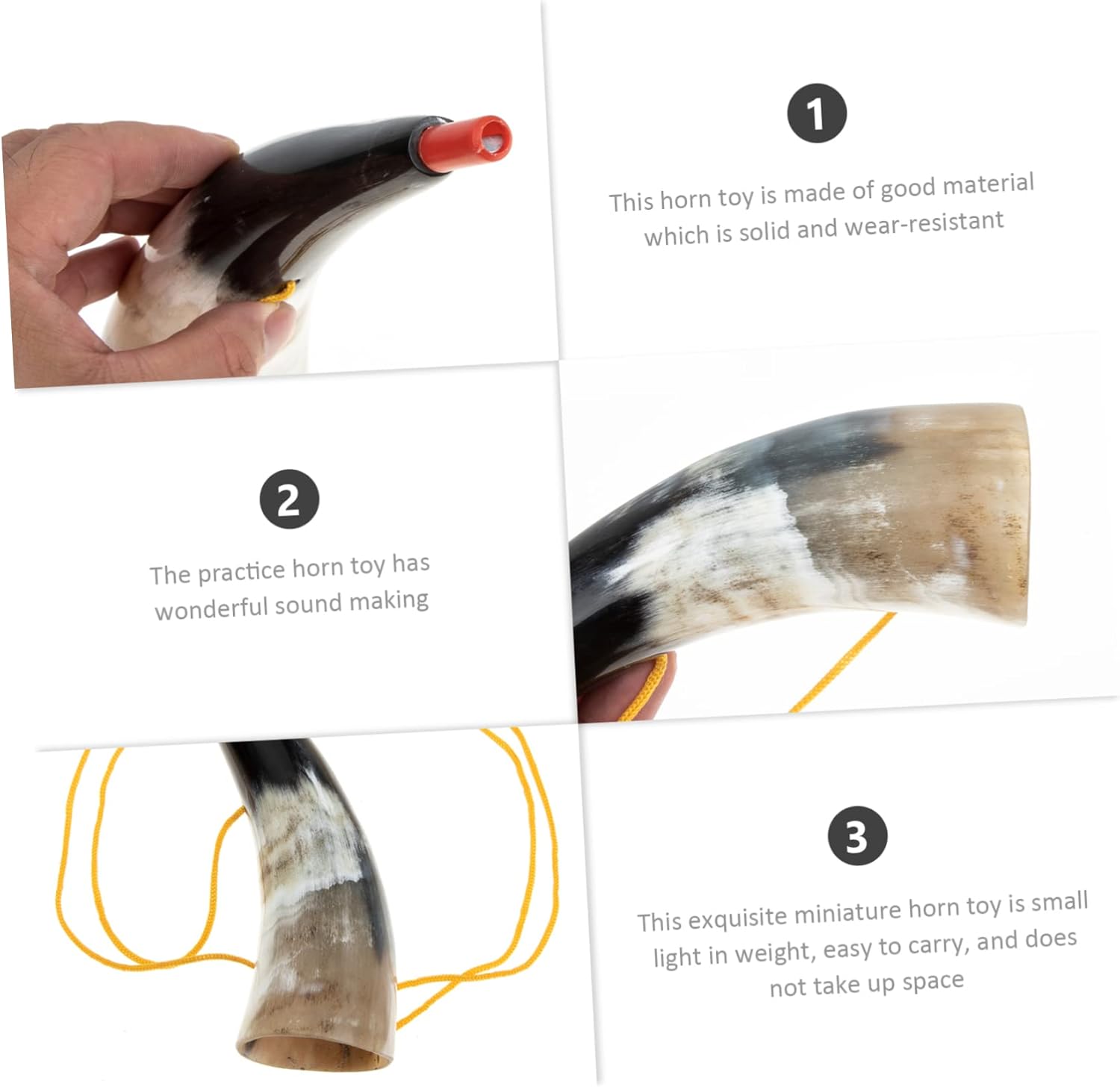 1

This horn toy is made of good material which is solid and wear-resistant

2

The practice horn toy has wonderful sound making

3

This exquisite miniature horn toy is small light in weight, easy to carry, and does not take up space