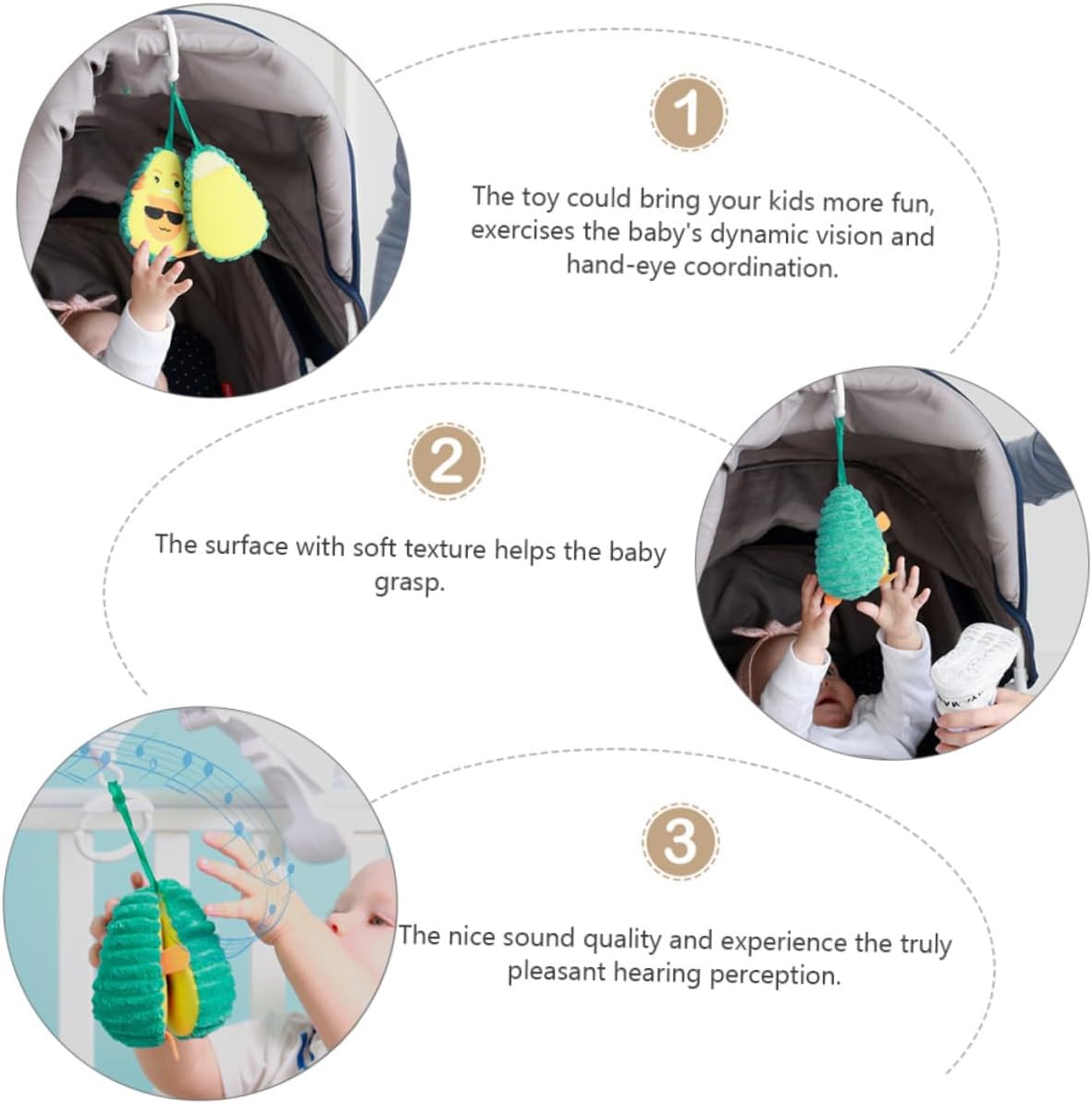 1

The toy could bring your kids more fun, exercises the baby's dynamic vision and hand-eye coordination.

2

The surface with soft texture helps the baby grasp.

3

The nice sound quality and experience the truly pleasant hearing perception.