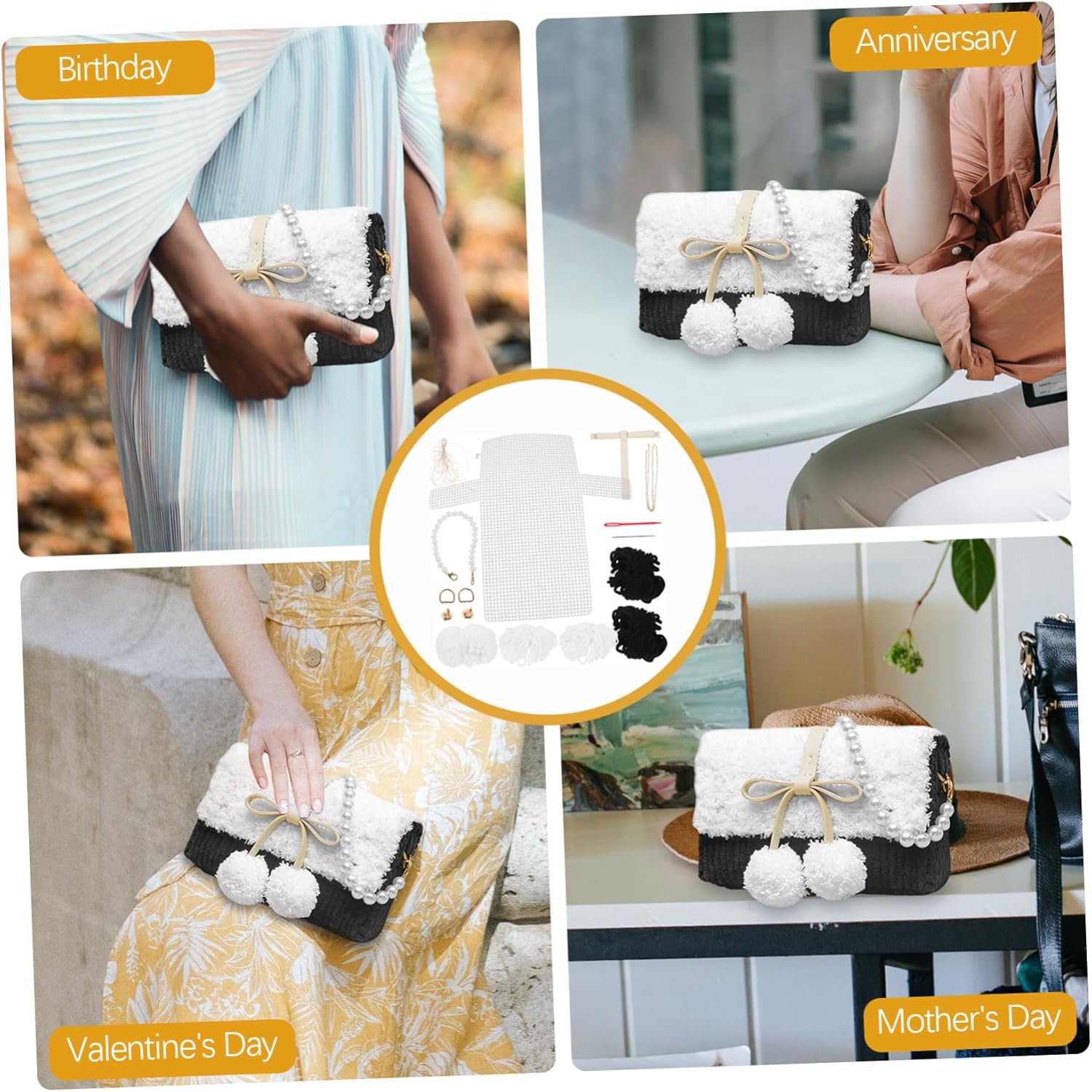 Birthday

Anniversary

Valentine's Day

Mother's Day