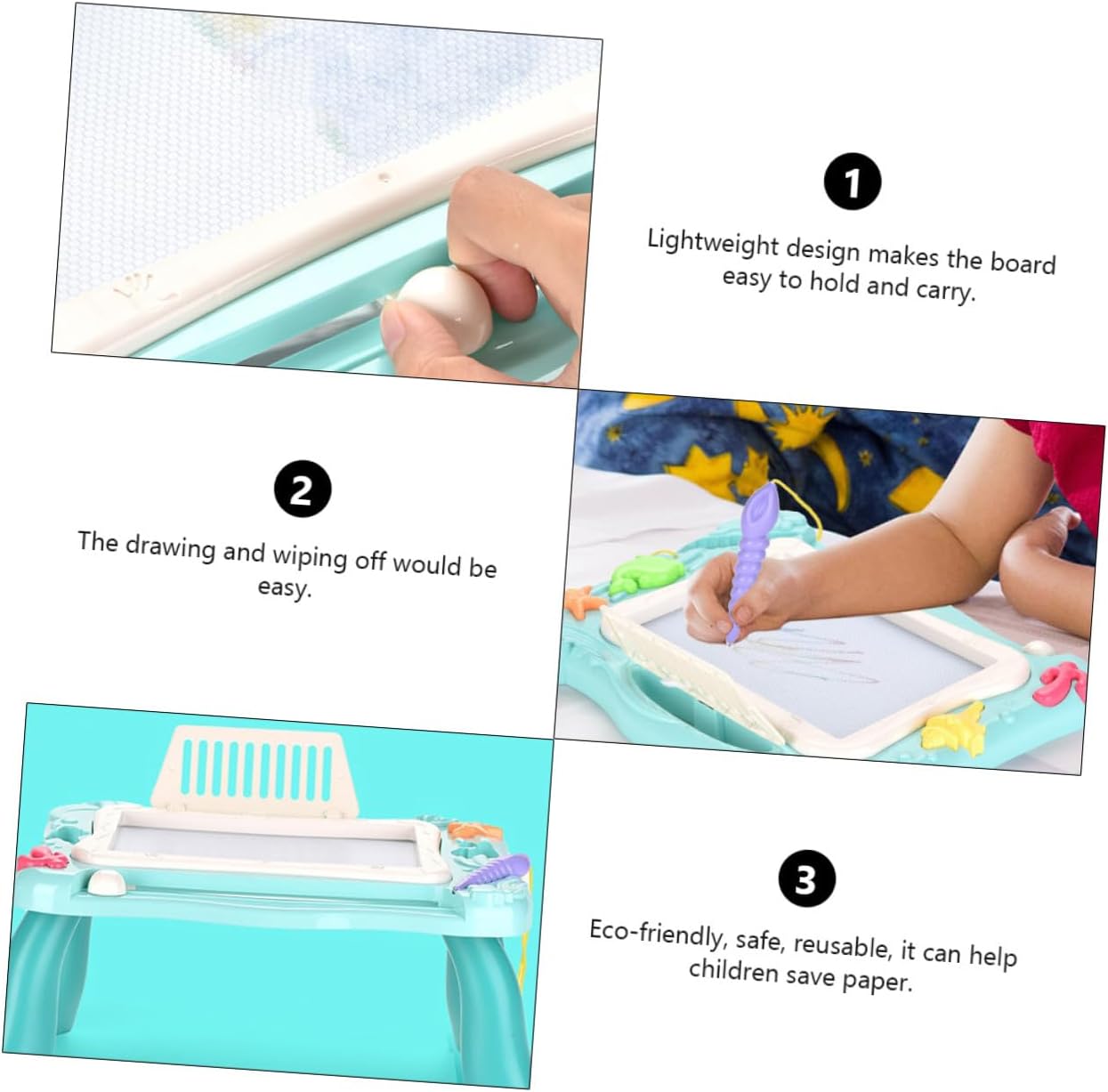 1

Lightweight design makes the board easy to hold and carry.

2

The drawing and wiping off would be easy.

3

Eco-friendly, safe, reusable, it can help children save paper.