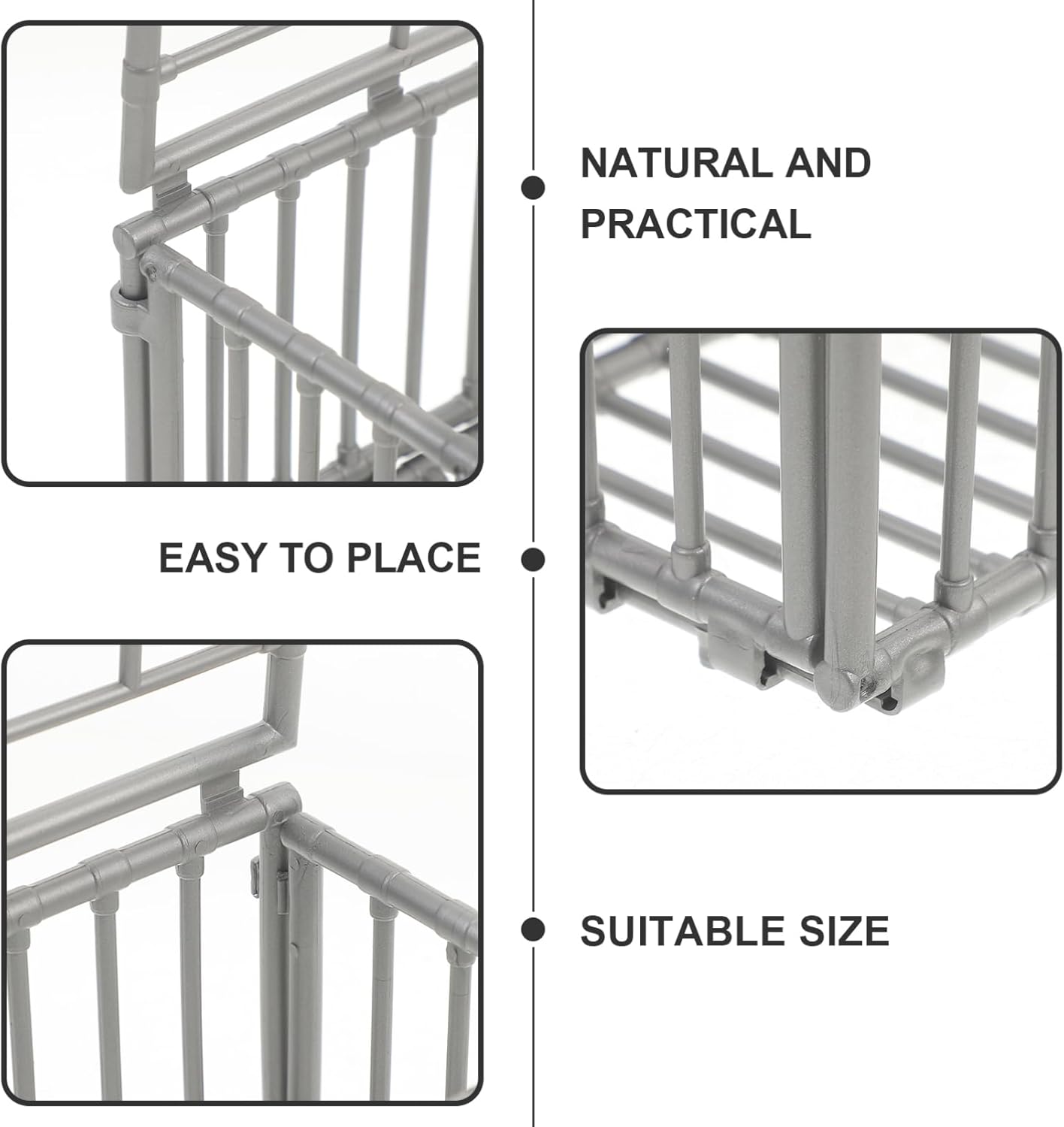 NATURAL AND PRACTICAL

EASY TO PLACE

SUITABLE SIZE