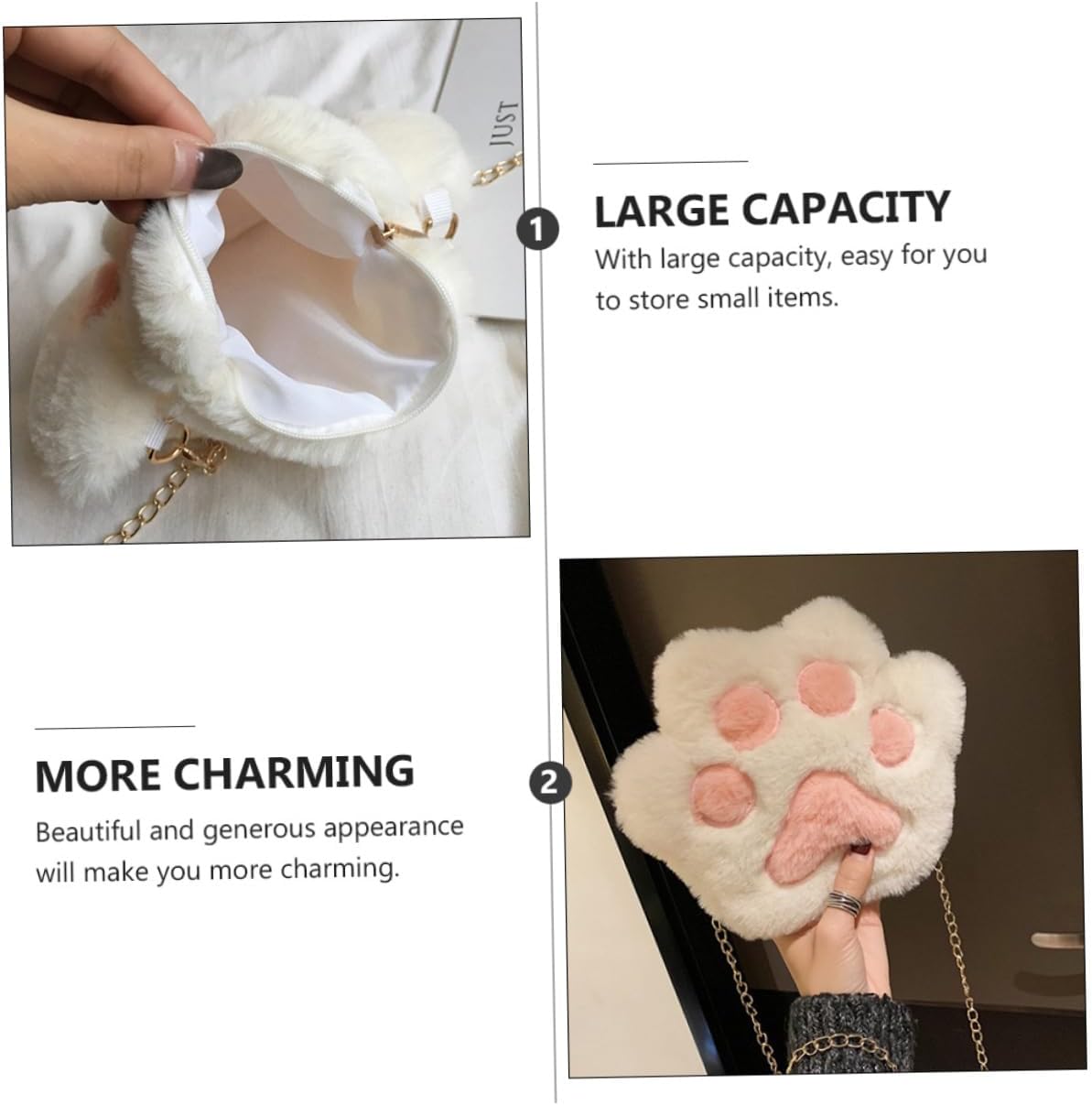 JUST

1

LARGE CAPACITY

With large capacity, easy for you to store small items.

MORE CHARMING

Beautiful and generous appearance will make you more charming.

2